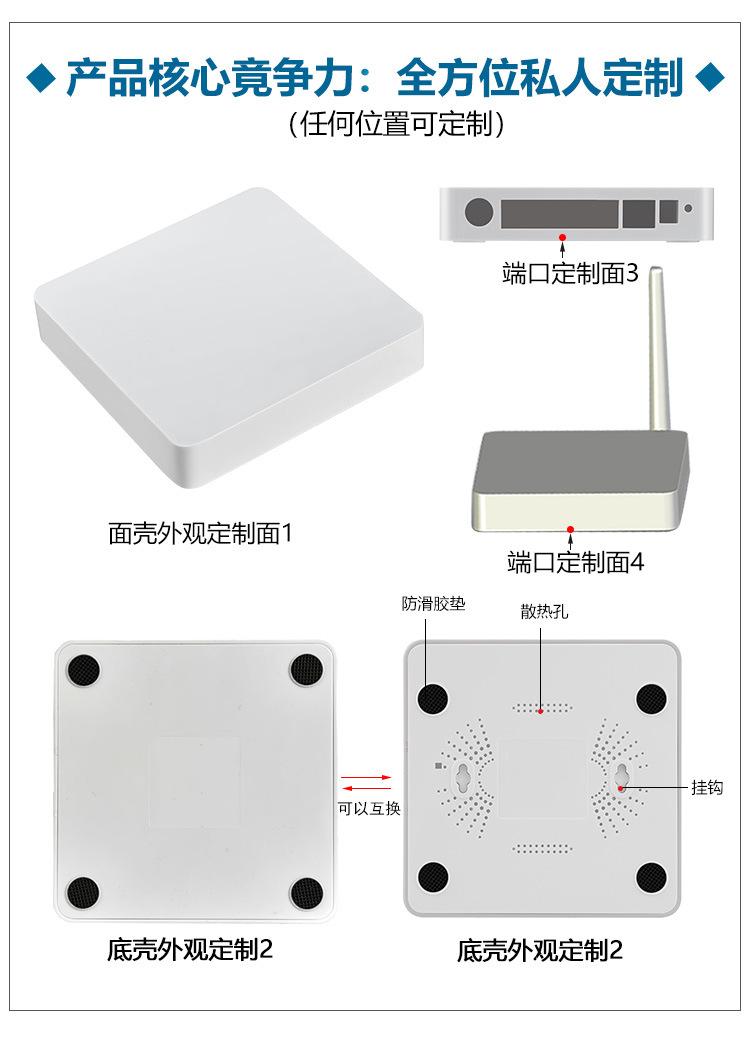 ◆ 产品核心竟争力：全方位私人定制 ◆
（任何位置可定制）

端口定制面3

面壳外观定制面1

端口定制面4

防滑胶垫

散热孔

可以互换

挂钩

底壳外观定制2

底壳外观定制2