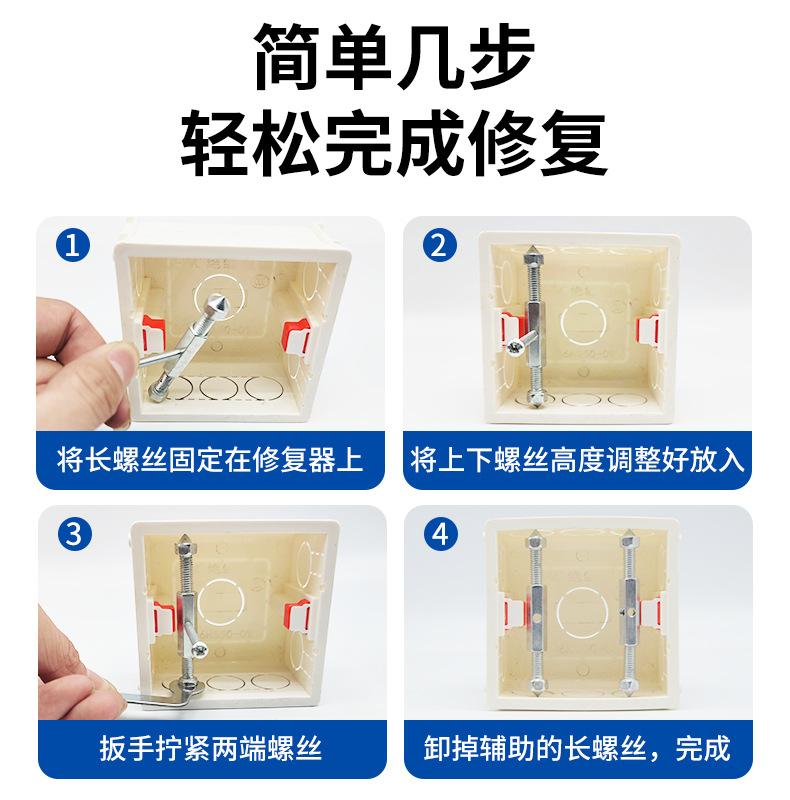 简单几步
轻松完成修复

1
将长螺丝固定在修复器上

2
将上下螺丝高度调整好放入

3
扳手拧紧两端螺丝

4
卸掉辅助的长螺丝，完成