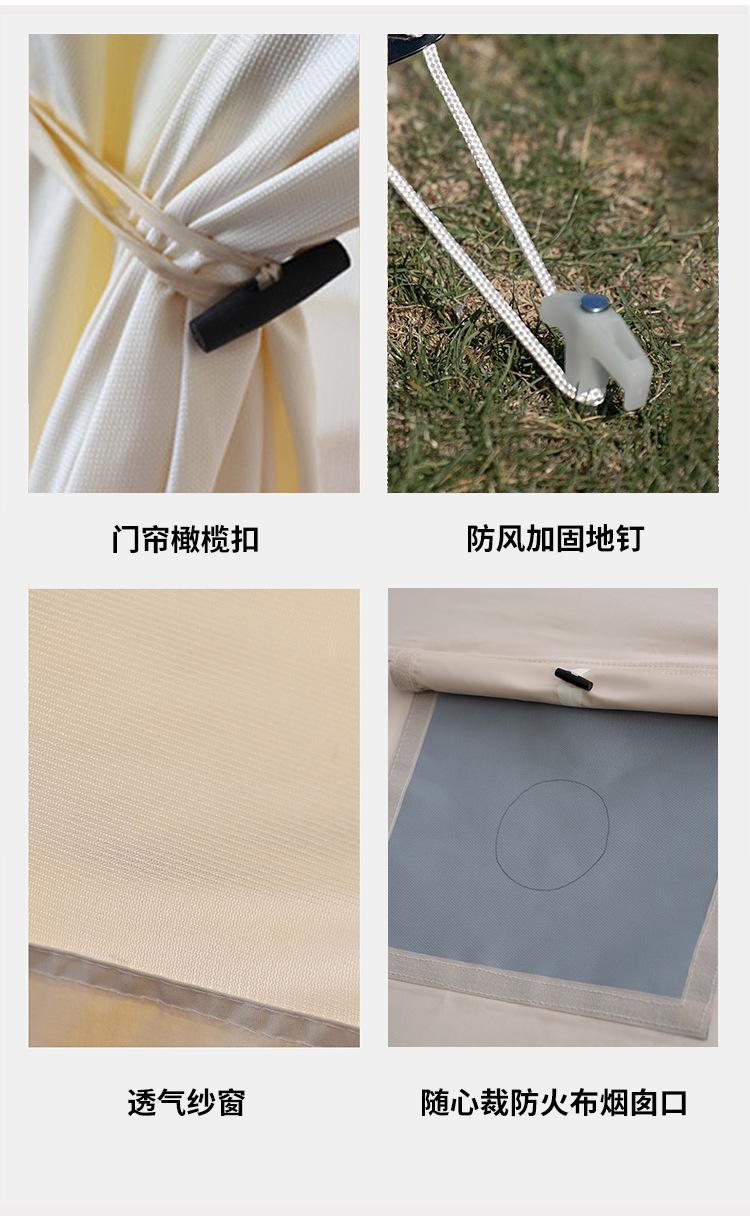 门帘橄榄扣

防风加固地钉

透气纱窗

随心裁防火布烟囱口