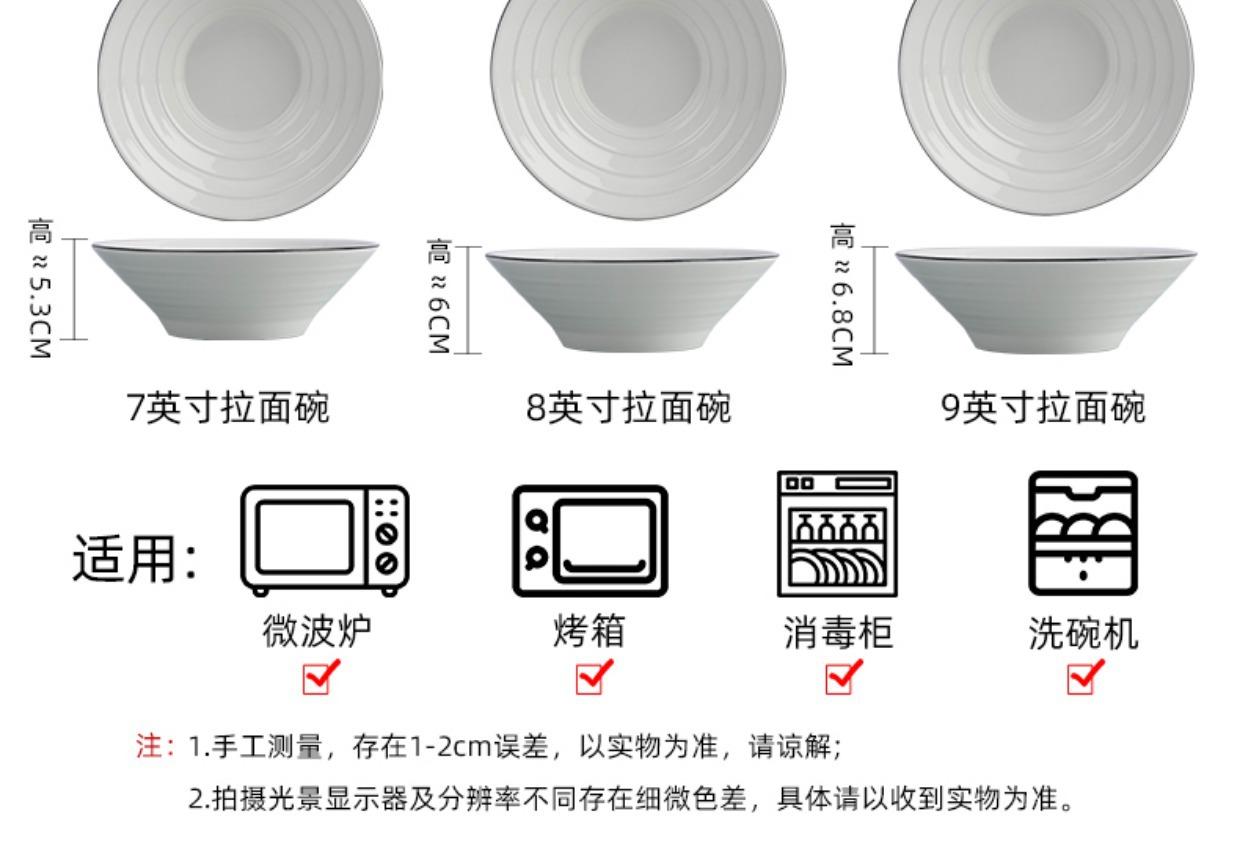 高≈5.3CM

高≈6CM

高≈6.8CM

7英寸拉面碗

8英寸拉面碗

9英寸拉面碗

适用:

微波炉

烤箱

消毒柜

洗碗机

注: 1.手工测量，存在1-2cm误差，以实物为准，请谅解;

2.拍摄光景显示器及分辨率不同存在细微色差，具体请以收到实物为准。