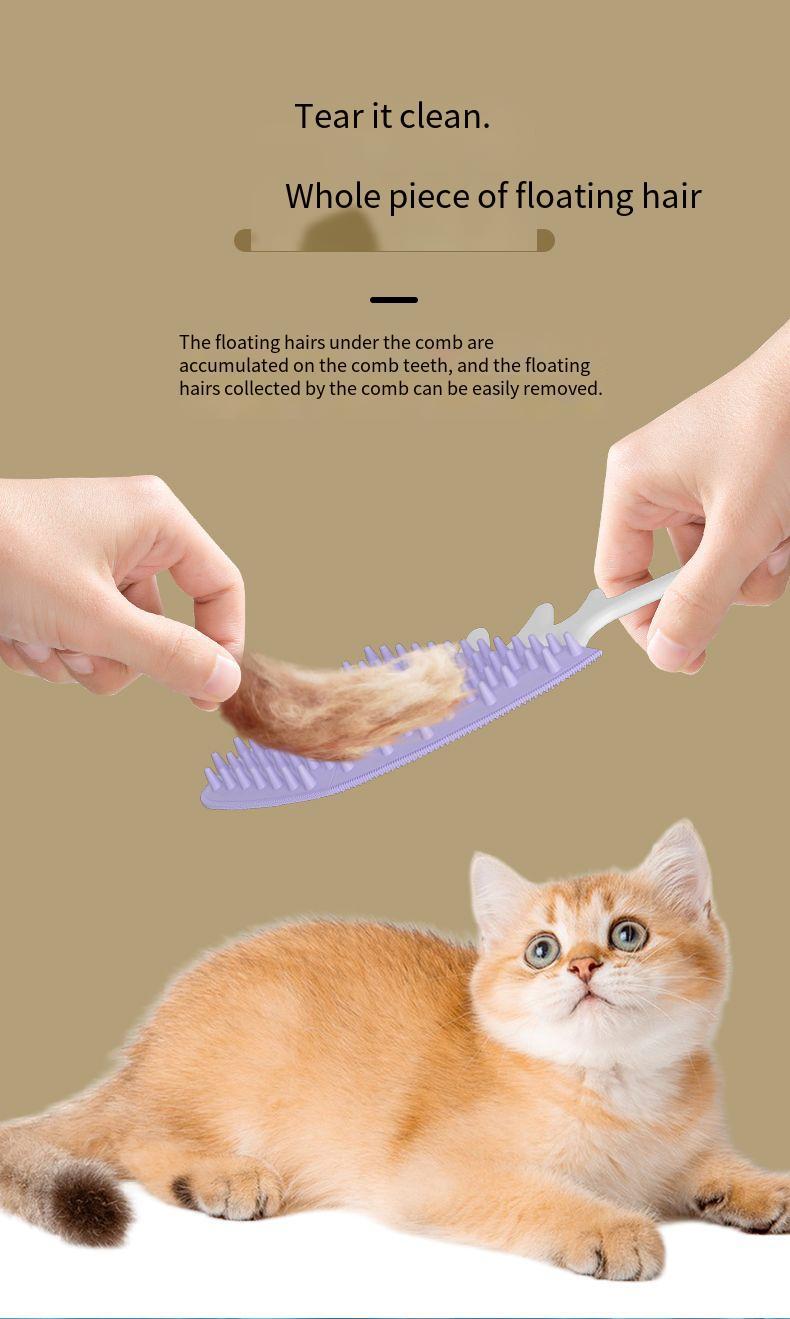 Tear it clean.

Whole piece of floating hair

The floating hairs under the comb are accumulated on the comb teeth, and the floating hairs collected by the comb can be easily removed.