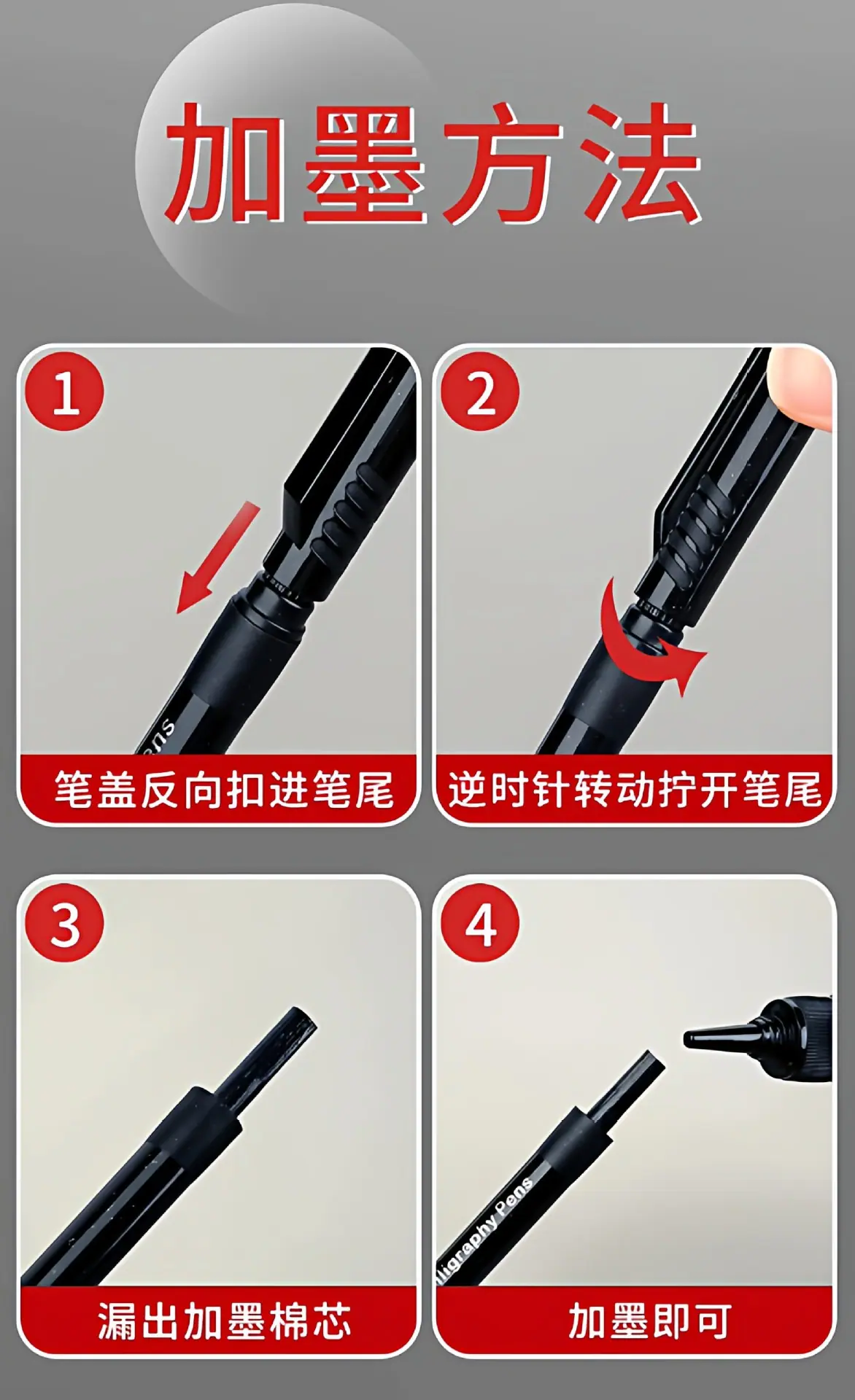 加墨方法

1

笔盖反向扣进笔尾

2

逆时针转动拧开笔尾

3

漏出加墨棉芯

4

加墨即可