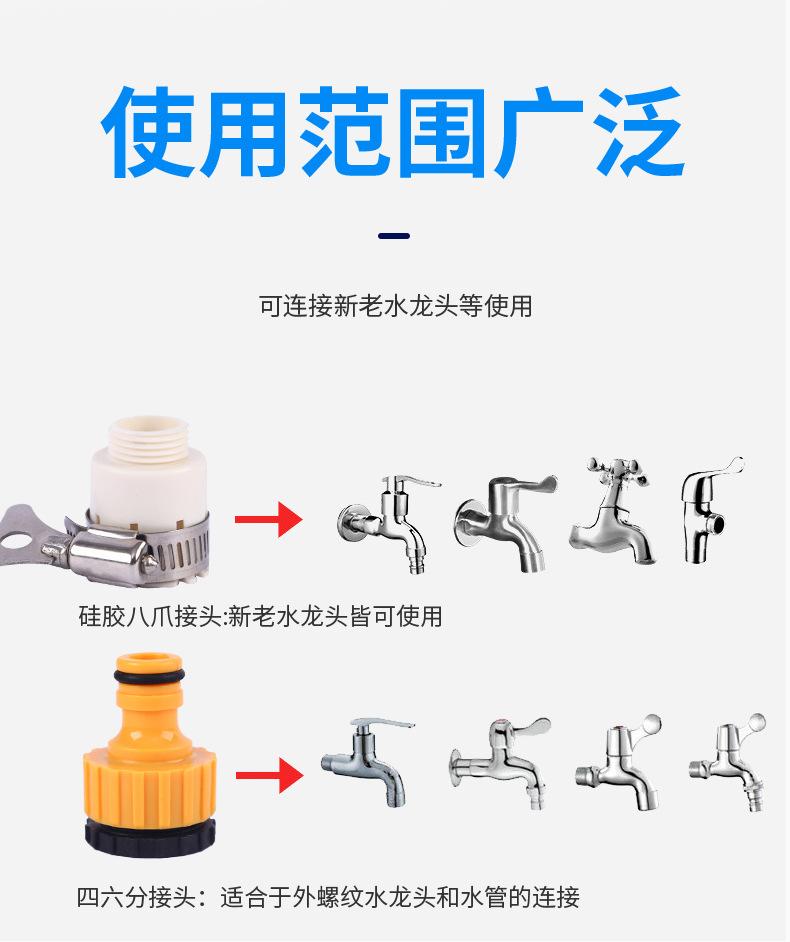 使用范围广泛

可连接新老水龙头等使用

硅胶八爪接头:新老水龙头皆可使用

四六分接头：适合于外螺纹水龙头和水管的连接