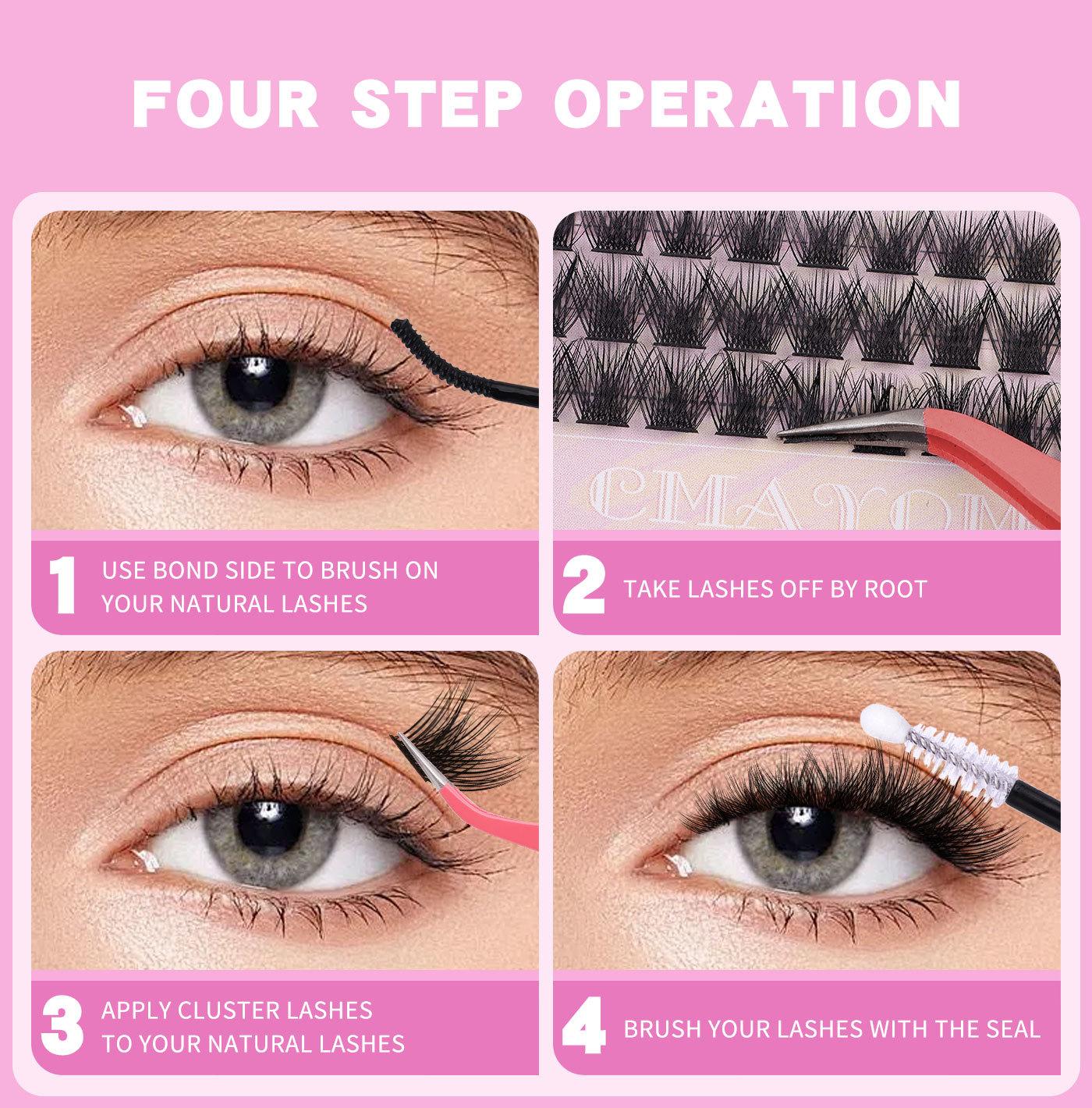 FOUR STEP OPERATION

CMAYOM

1 USE BOND SIDE TO BRUSH ON YOUR NATURAL LASHES

2 TAKE LASHES OFF BY ROOT

3 APPLY CLUSTER LASHES TO YOUR NATURAL LASHES

4 BRUSH YOUR LASHES WITH THE SEAL