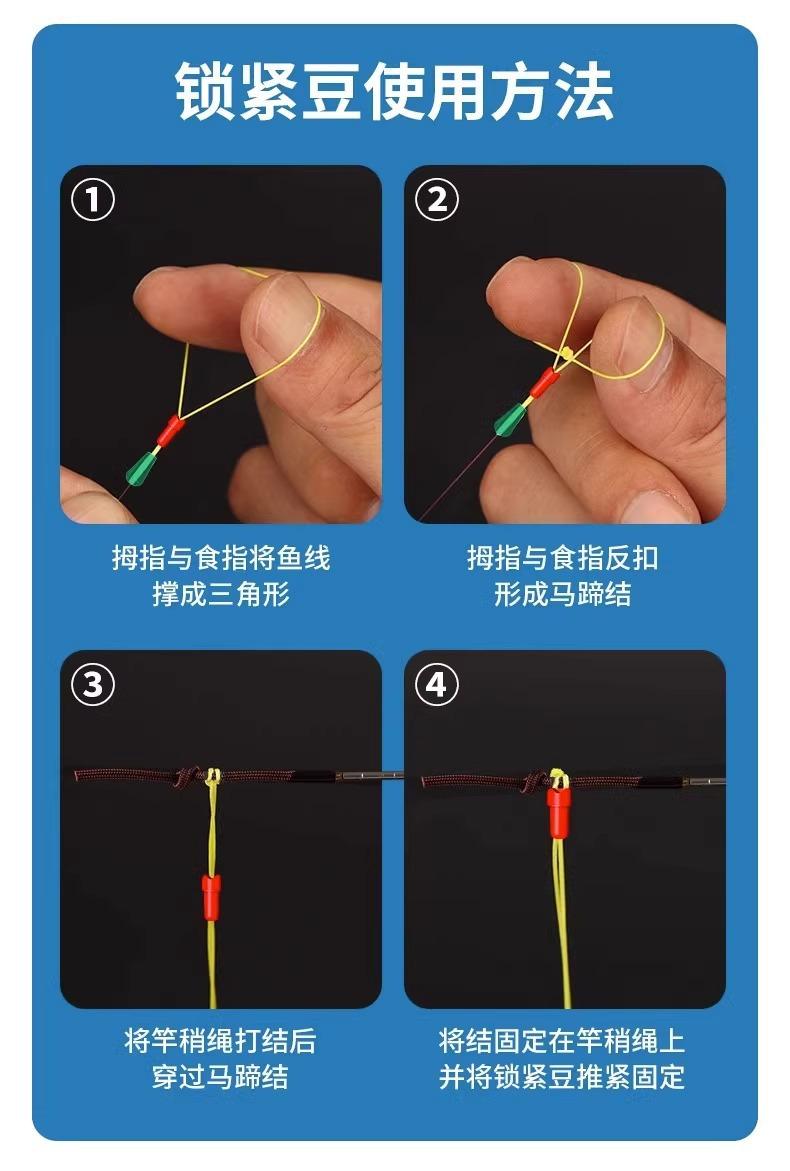 锁紧豆使用方法

①

拇指与食指将鱼线撑成三角形

②

拇指与食指反扣形成马蹄结

③

将竿稍绳打结后穿过马蹄结

④

将结固定在竿稍绳上并将锁紧豆推紧固定