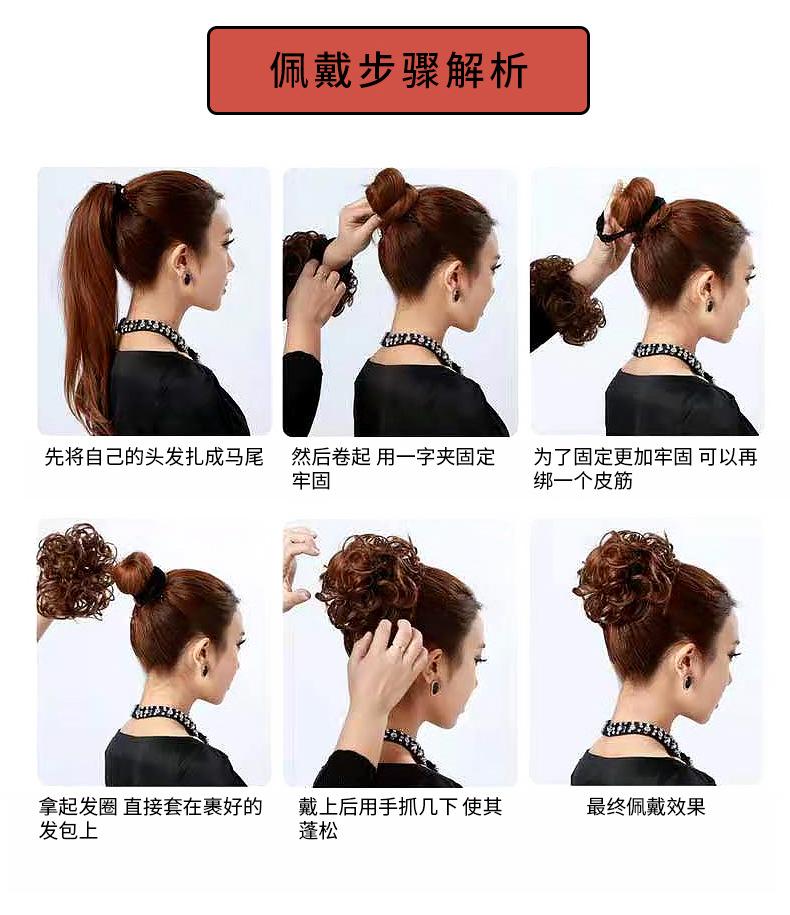 佩戴步骤解析

先将自己的头发扎成马尾

然后卷起 用一字夹固定牢固

为了固定更加牢固 可以再绑一个皮筋

拿起发圈 直接套在裹好的发包上

戴上后用手抓几下 使其蓬松

最终佩戴效果