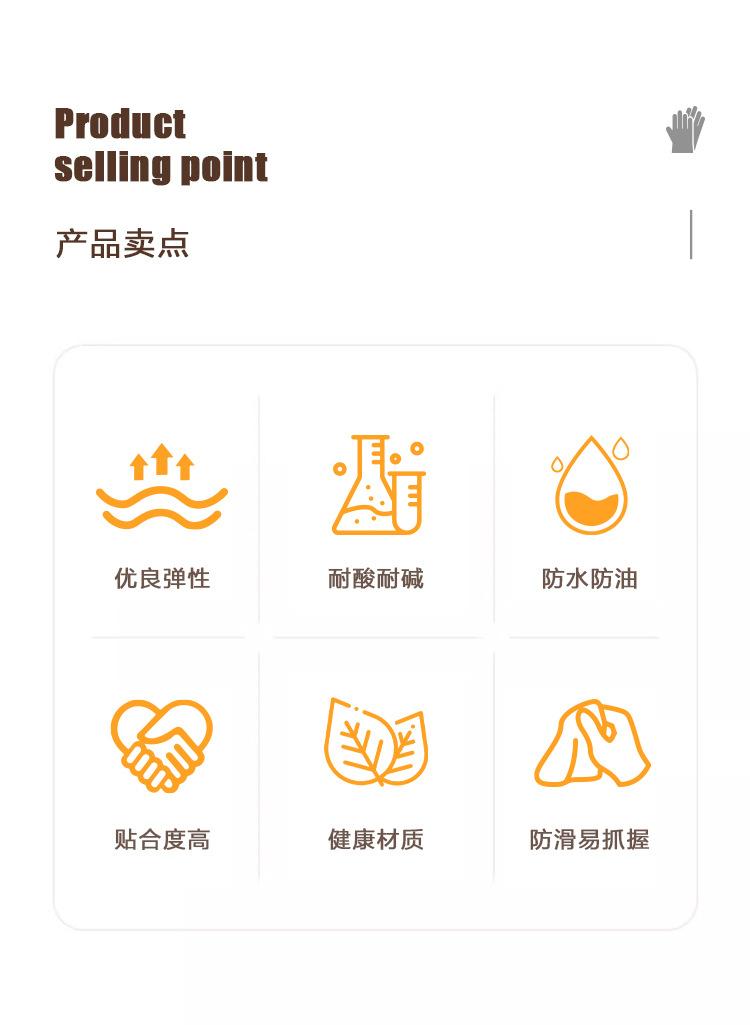 Product
selling point

产品卖点

优良弹性

耐酸耐碱

防水防油

贴合度高

健康材质

防滑易抓握