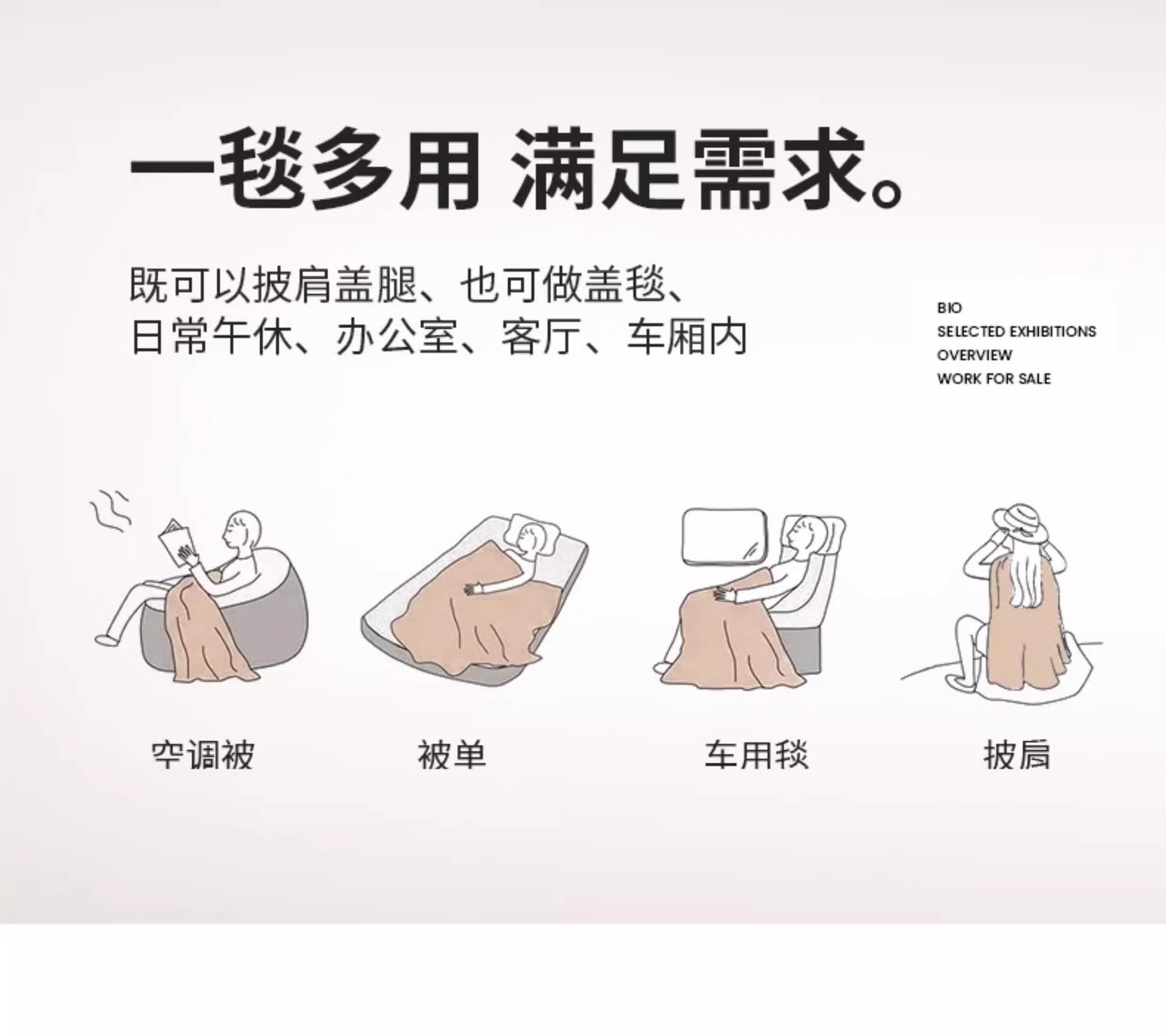 一毯多用 满足需求。

既可以披肩盖腿、也可做盖毯、
日常午休、办公室、客厅、车厢内

BIO
SELECTED EXHIBITIONS
OVERVIEW
WORK FOR SALE

空调被

被单

车用毯

披肩