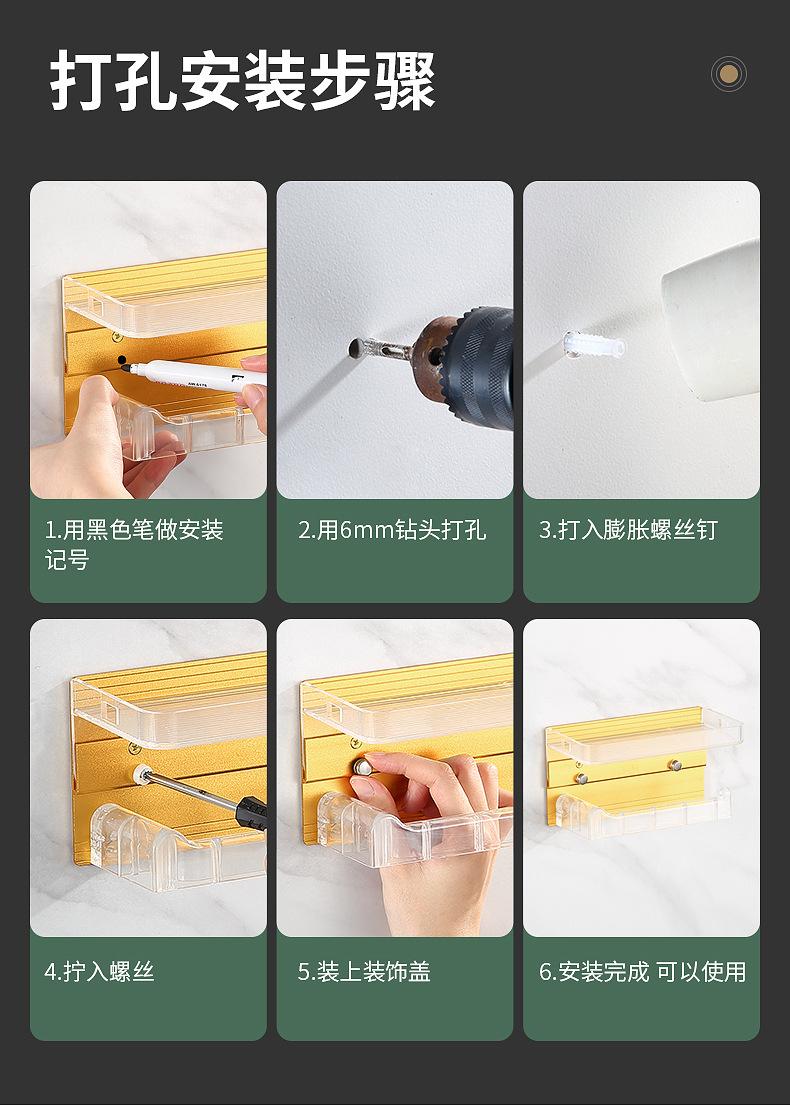 打孔安装步骤

1.用黑色笔做安装记号

2.用6mm钻头打孔

3.打入膨胀螺丝钉

4.拧入螺丝

5.装上装饰盖

6.安装完成 可以使用