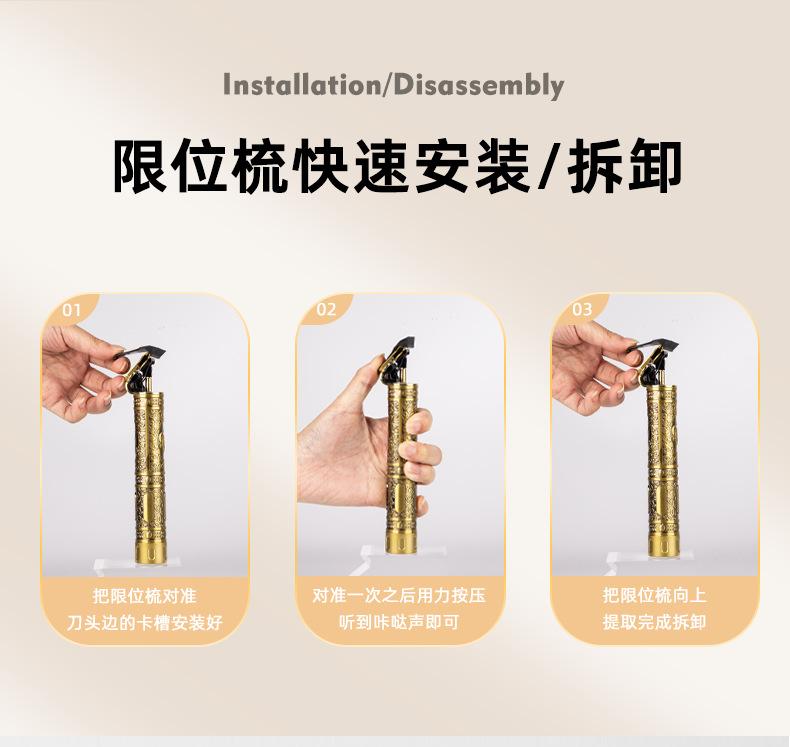 Installation/Disassembly

限位梳快速安装/拆卸

01

把限位梳对准
刀头边的卡槽安装好

02

对准一次之后用力按压
听到咔哒声即可

03

把限位梳向上
提取完成拆卸