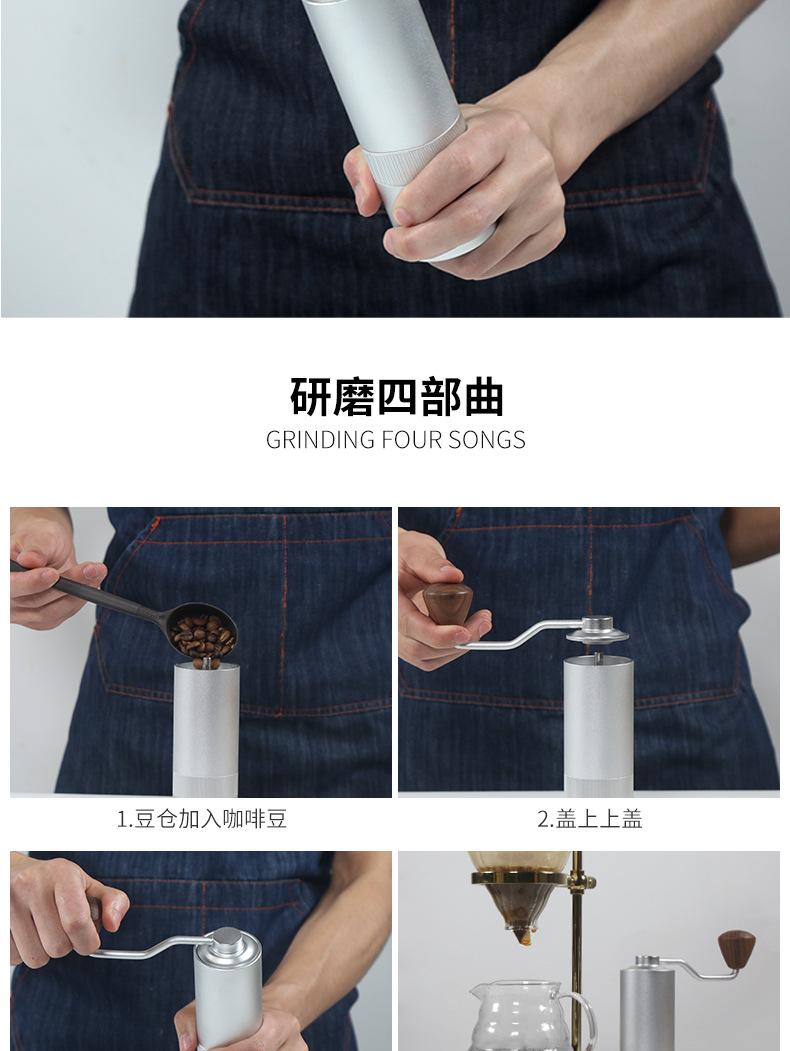 研磨四部曲
GRINDING FOUR SONGS

1.豆仓加入咖啡豆

2.盖上上盖