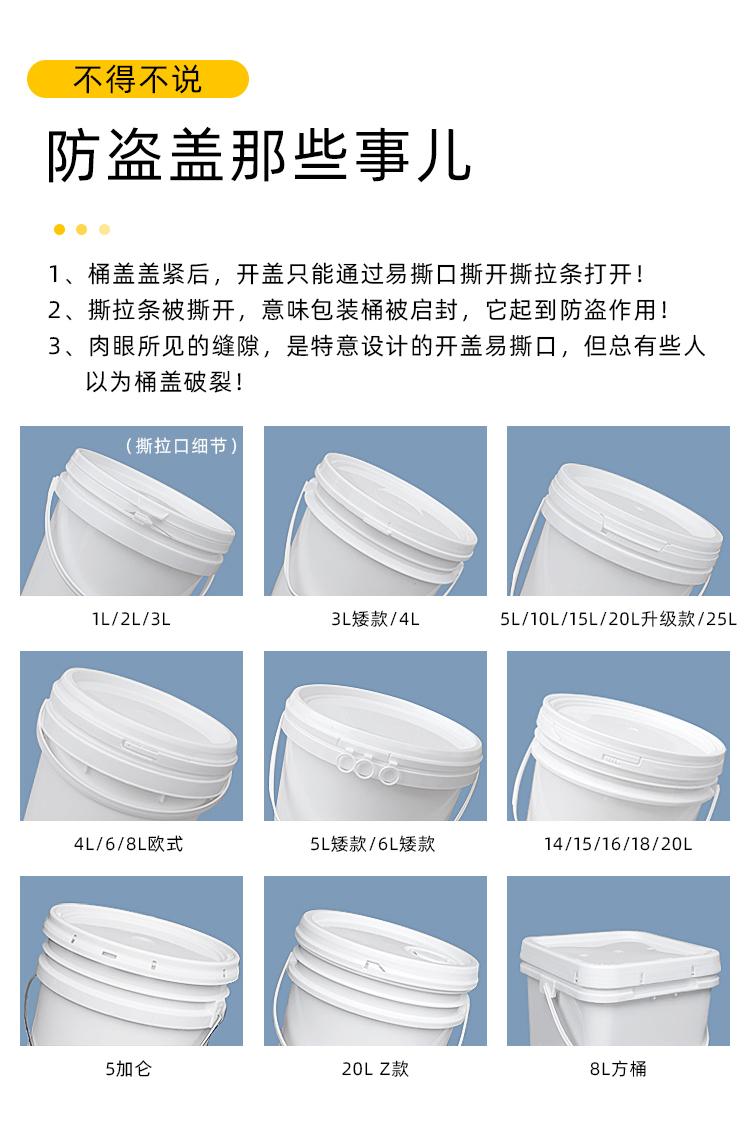 不得不说

防盗盖那些事儿

1、桶盖盖紧后，开盖只能通过易撕口撕开撕拉条打开！
2、撕拉条被撕开，意味包装桶被启封，它起到防盗作用！
3、肉眼所见的缝隙，是特意设计的开盖易撕口，但总有些人以为桶盖破裂！

（撕拉口细节）

1L/2L/3L

3L矮款/4L

5L/10L/15L/20L升级款/25L

4L/6/8L欧式

5L矮款/6L矮款

14/15/16/18/20L

5加仑

20L Z款

8L方桶