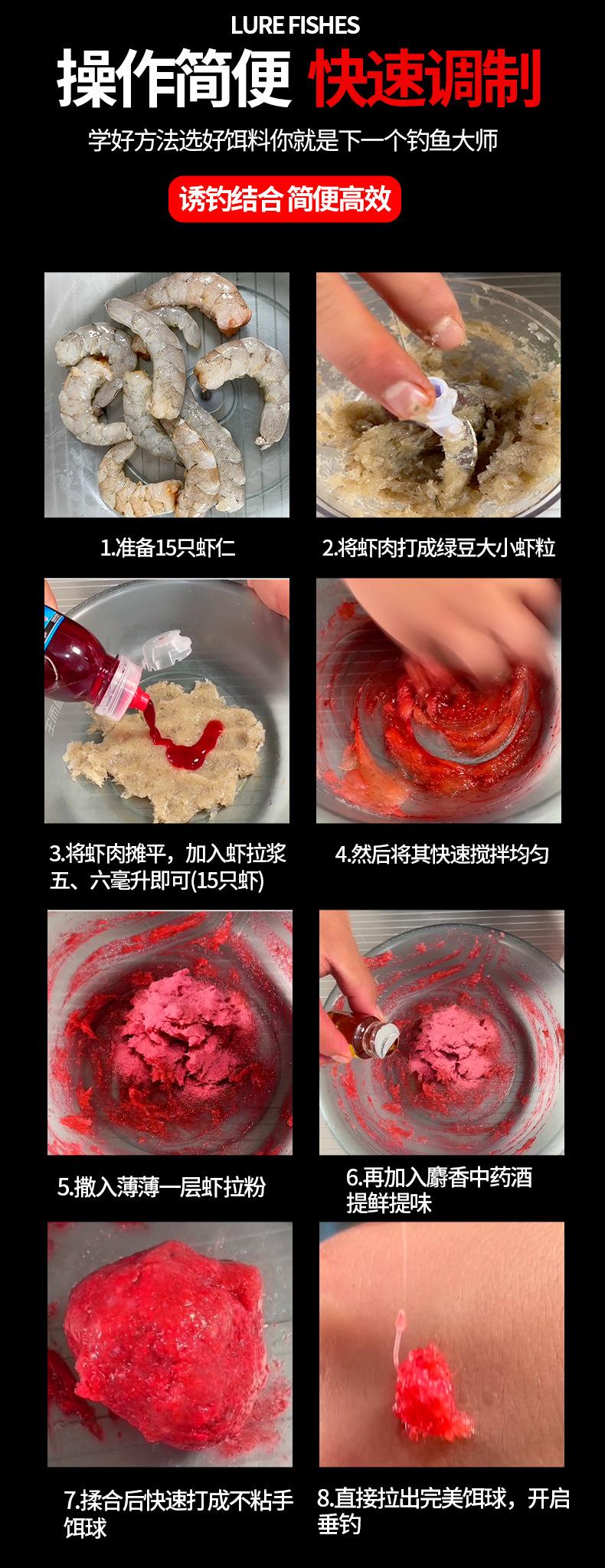 LURE FISHES

操作简便 快速调制

学好方法选好饵料你就是下一个钓鱼大师

诱钓结合 简便高效

1.准备15只虾仁

2.将虾肉打成绿豆大小虾粒

3.将虾肉摊平，加入虾拉浆五、六毫升即可(15只虾)

4.然后将其快速搅拌均匀

5.撒入薄薄一层虾拉粉

6.再加入麝香中药酒提鲜提味

7.揉合后快速打成不粘手饵球

8.直接拉出完美饵球，开启垂钓