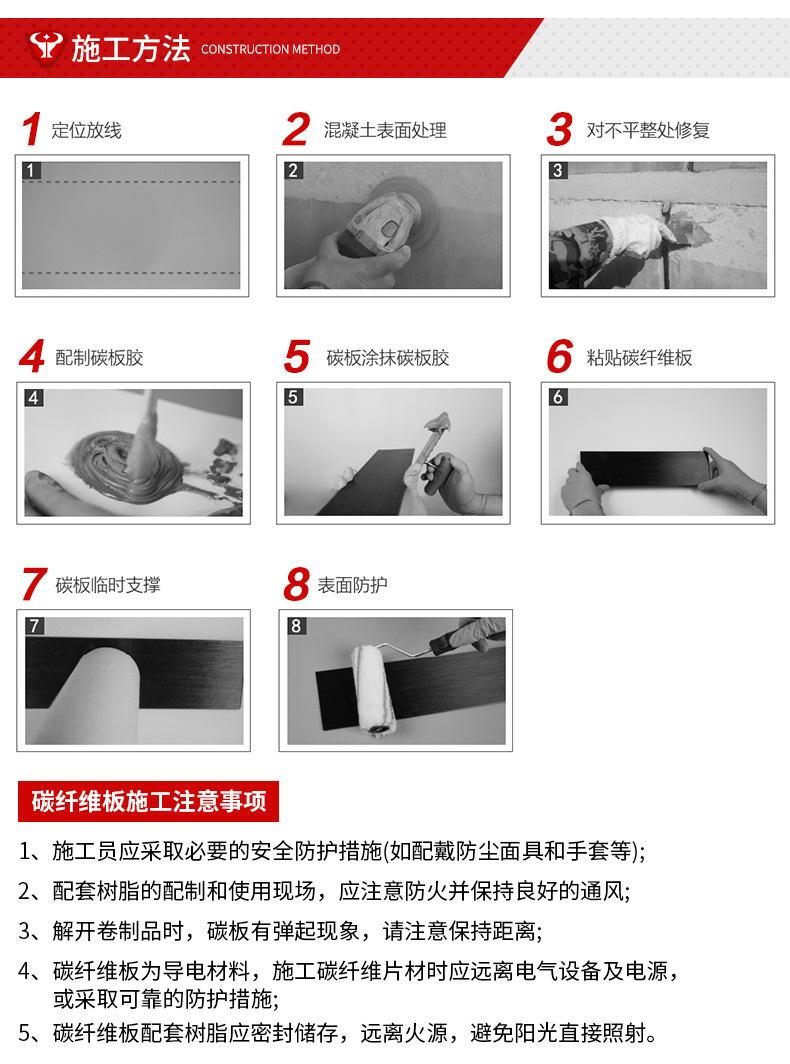 施工方法 CONSTRUCTION METHOD

1 定位放线

1

2 混凝土表面处理

2

3 对不平整处修复

3

4 配制碳板胶

4

5 碳板涂抹碳板胶

5

6 粘贴碳纤维板

6

7 碳板临时支撑

7

8 表面防护

8

碳纤维板施工注意事项

1、施工员应采取必要的安全防护措施(如配戴防尘面具和手套等);

2、配套树脂的配制和使用现场，应注意防火并保持良好的通风;

3、解开卷制品时，碳板有弹起现象，请注意保持距离;

4、碳纤维板为导电材料，施工碳纤维片材时应远离电气设备及电源，或采取可靠的防护措施;

5、碳纤维板配套树脂应密封储存，远离火源，避免阳光直接照射。