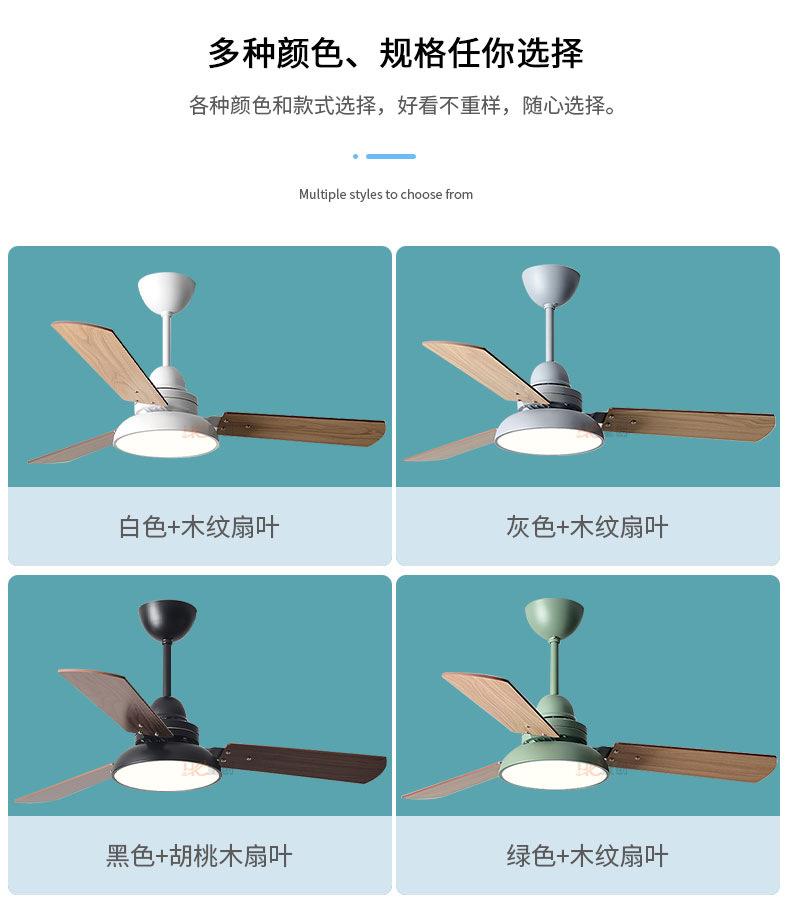 多种颜色、规格任你选择

各种颜色和款式选择，好看不重样，随心选择。

Multiple styles to choose from

白色+木纹扇叶

灰色+木纹扇叶

黑色+胡桃木扇叶

绿色+木纹扇叶