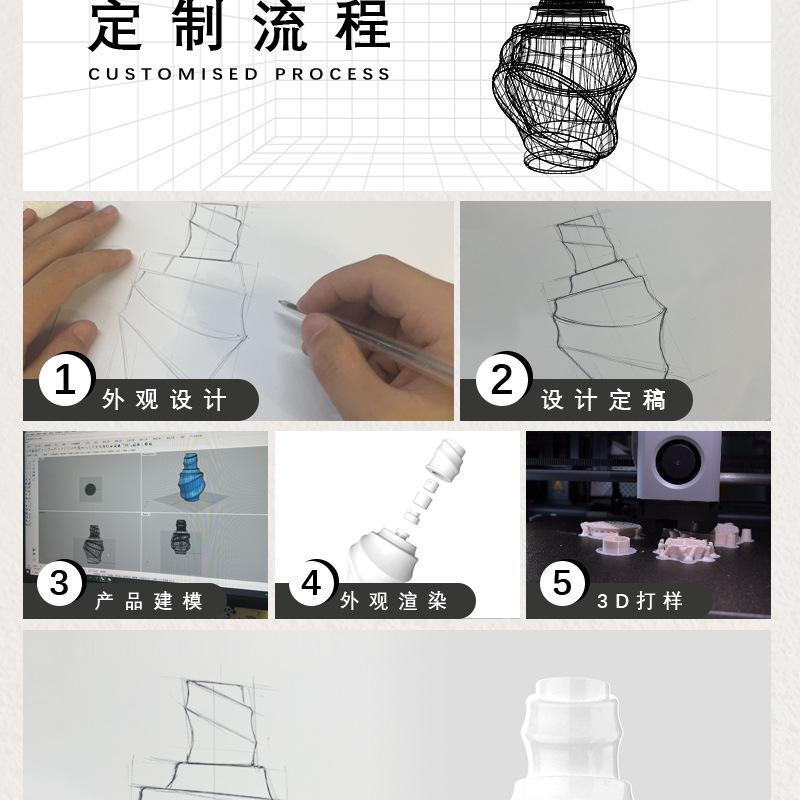 定制流程
CUSTOMISED PROCESS

1 外观设计

2 设计定稿

3 产品建模

4 外观渲染

5 3D打样