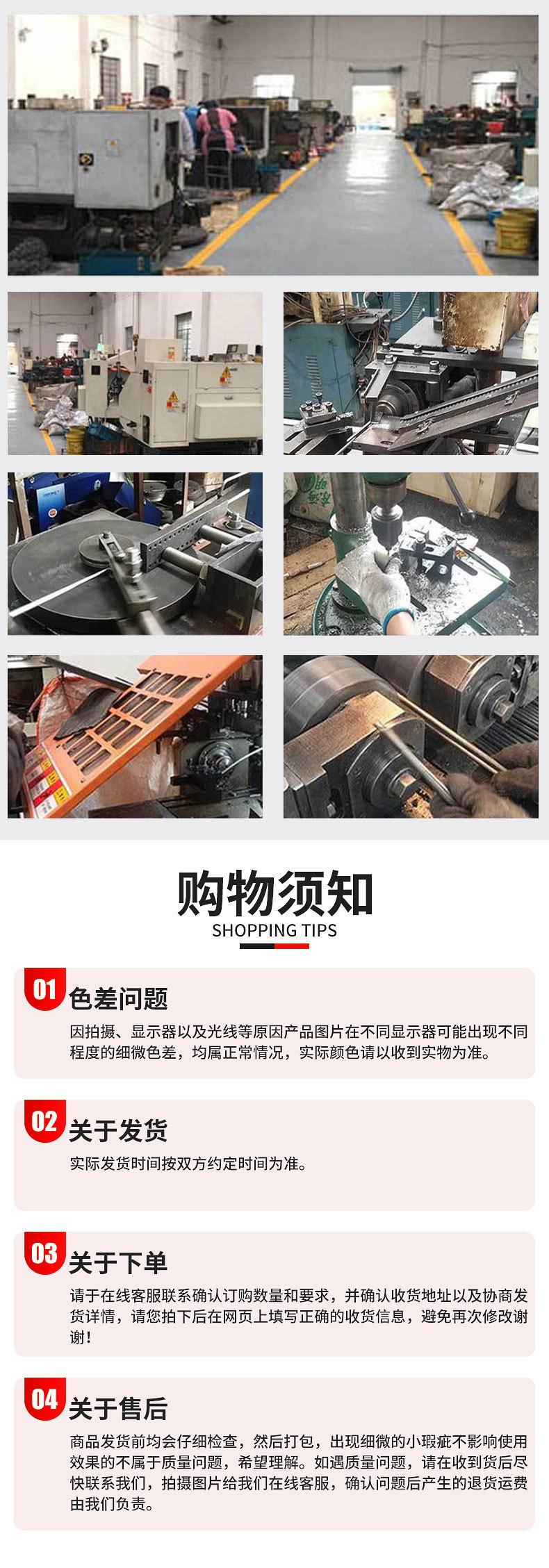 购物须知
SHOPPING TIPS

01 色差问题
因拍摄、显示器以及光线等原因产品图片在不同显示器可能出现不同程度的细微色差，均属正常情况，实际颜色请以收到实物为准。

02 关于发货
实际发货时间按双方约定时间为准。

03 关于下单
请于在线客服联系确认订购数量和要求，并确认收货地址以及协商发货详情，请您拍下后在网页上填写正确的收货信息，避免再次修改谢谢！

04 关于售后
商品发货前均会仔细检查，然后打包，出现细微的小瑕疵不影响使用效果的不属于质量问题，希望理解。如遇质量问题，请在收到货后尽快联系我们，拍摄图片给我们在线客服，确认问题后产生的退货运费由我们负责。