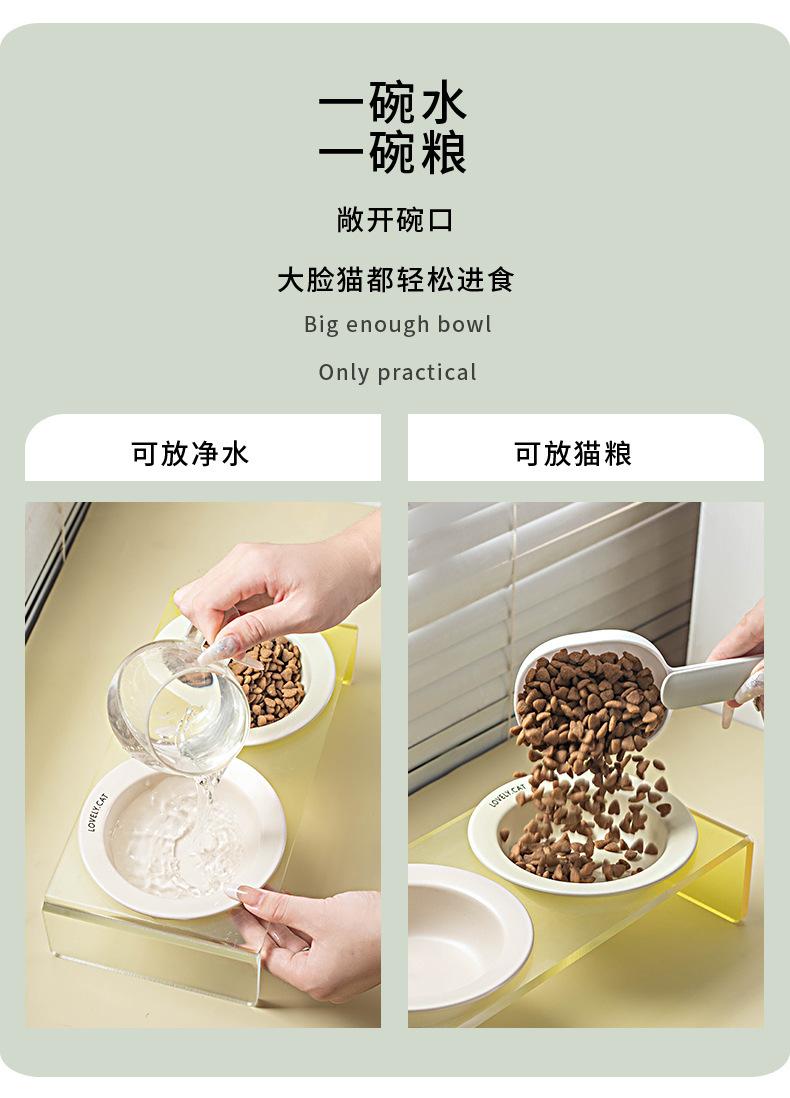 一碗水
一碗粮

敞开碗口

大脸猫都轻松进食

Big enough bowl

Only practical

可放净水

可放猫粮

LOVELY.CAT

LOVELY.CAT