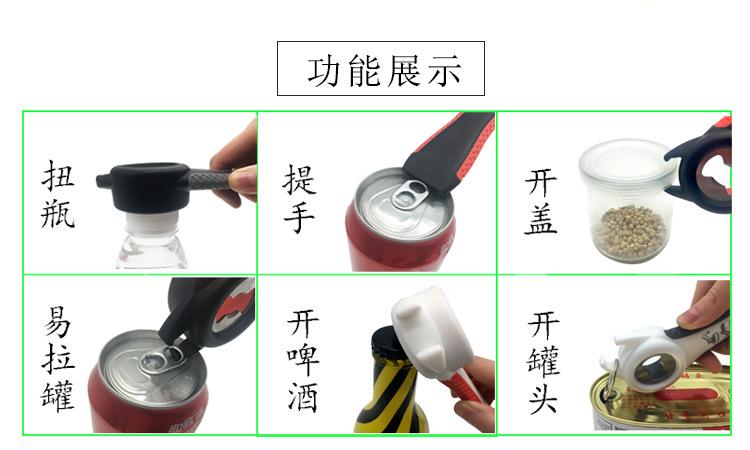 功能展示

扭瓶

提手

开盖

易拉罐

开啤酒

开罐头