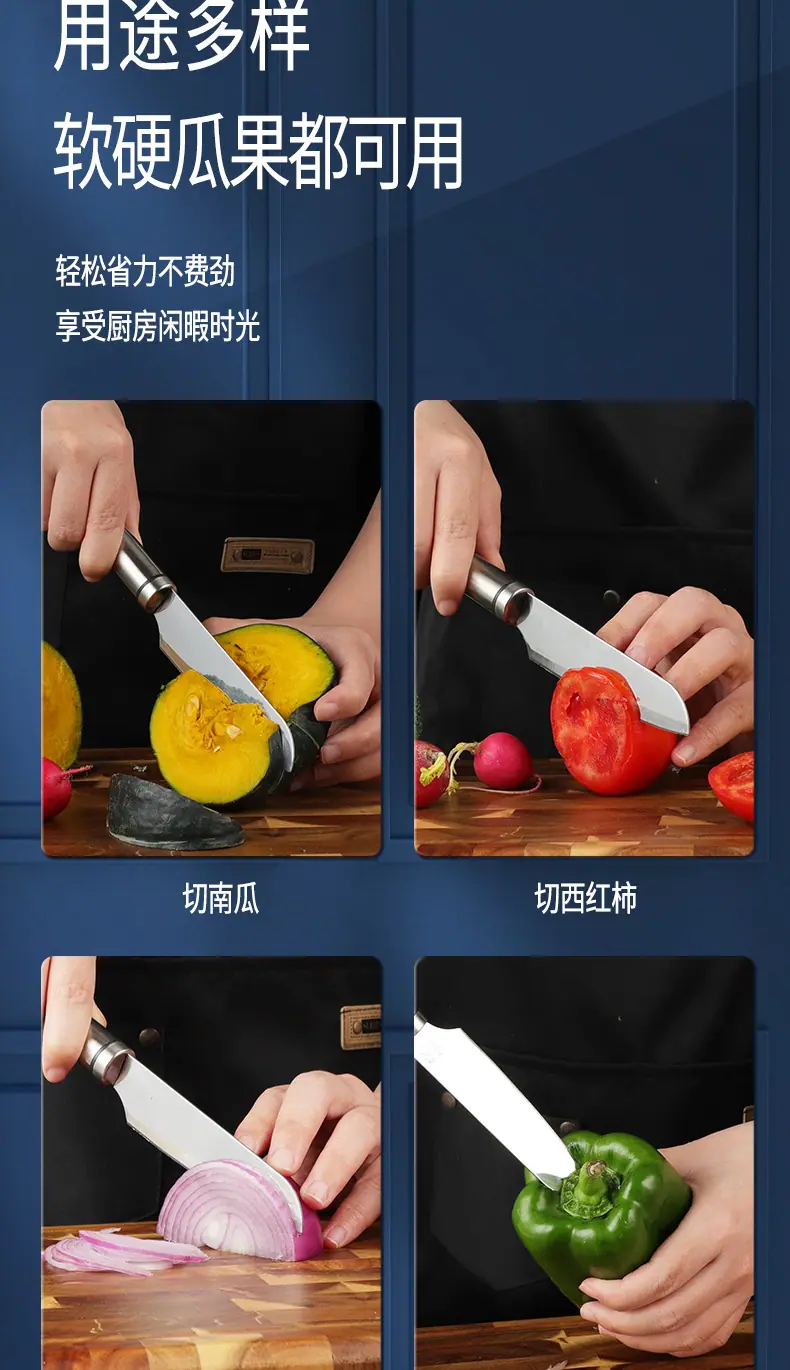 用途多样
软硬瓜果都可用

轻松省力不费劲
享受厨房闲暇时光

切南瓜

切西红柿