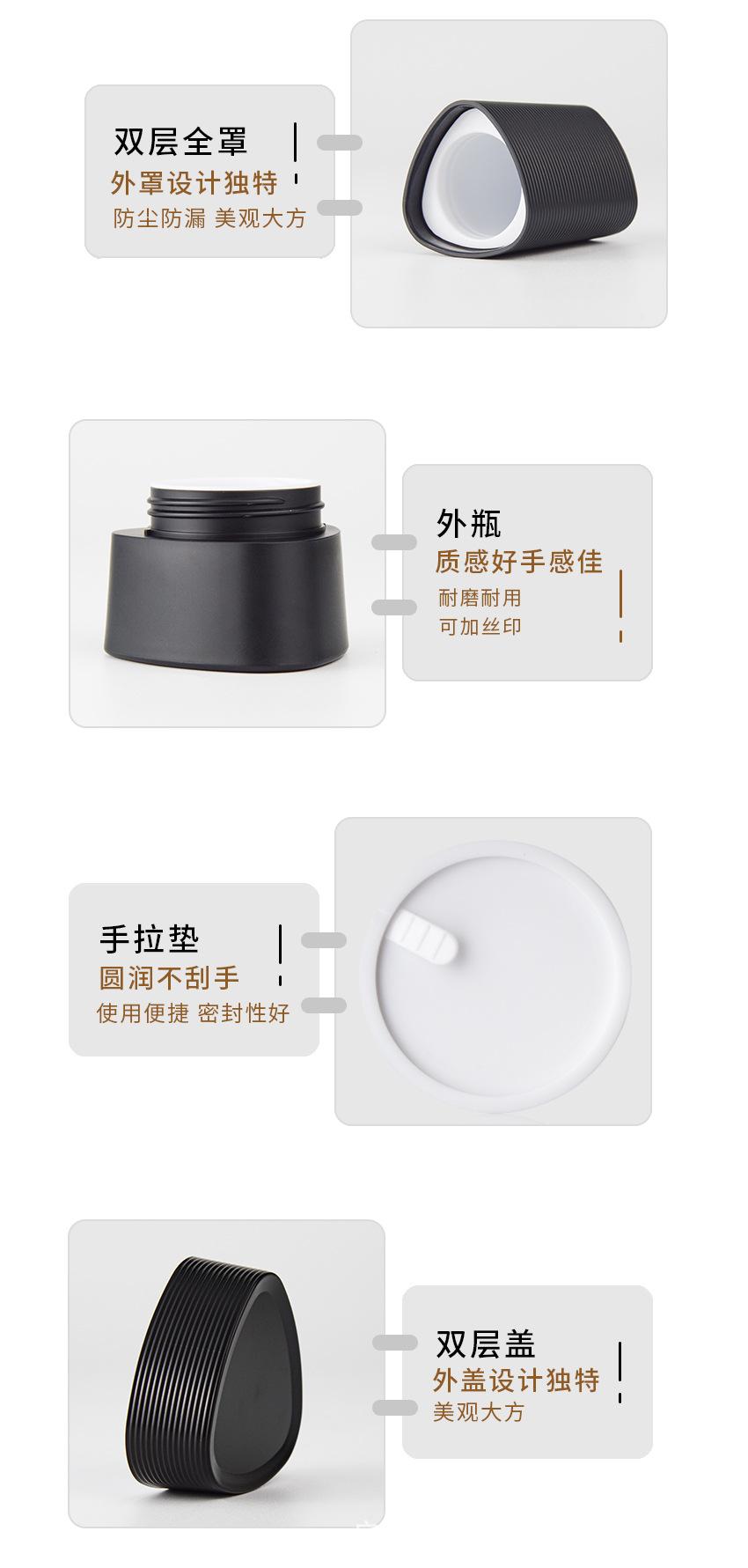 双层全罩
外罩设计独特
防尘防漏 美观大方

外瓶
质感好手感佳
耐磨耐用
可加丝印

手拉垫
圆润不刮手
使用便捷 密封性好

双层盖
外盖设计独特
美观大方