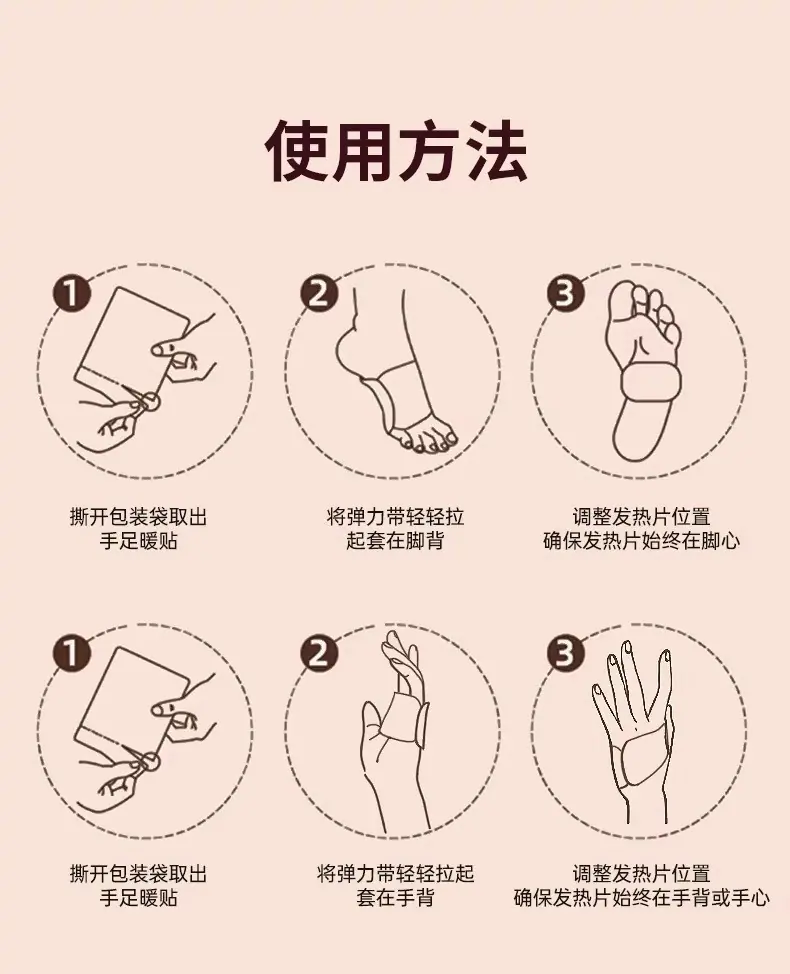 使用方法

1
撕开包装袋取出手足暖贴

2
将弹力带轻轻拉起套在脚背

3
调整发热片位置
确保发热片始终在脚心

1
撕开包装袋取出手足暖贴

2
将弹力带轻轻拉起套在手背

3
调整发热片位置
确保发热片始终在手背或手心