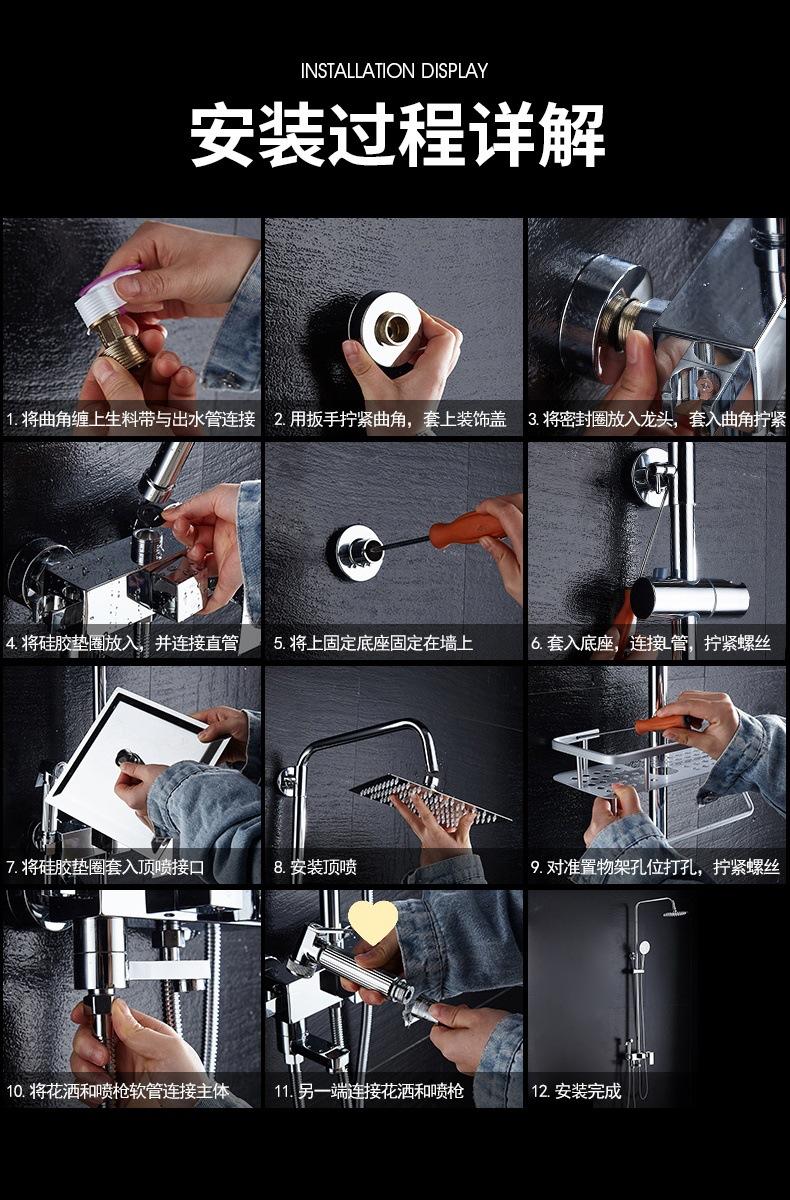 INSTALLATION DISPLAY

安装过程详解

1. 将曲角缠上生料带与出水管连接

2. 用扳手拧紧曲角，套上装饰盖

3. 将密封圈放入龙头，套入曲角拧紧

4. 将硅胶垫圈放入，并连接直管

5. 将上固定底座固定在墙上

6. 套入底座，连接L管，拧紧螺丝

7. 将硅胶垫圈套入顶喷接口

8. 安装顶喷

9. 对准置物架孔位打孔，拧紧螺丝

10. 将花洒和喷枪软管连接主体

11. 另一端连接花洒和喷枪

12. 安装完成