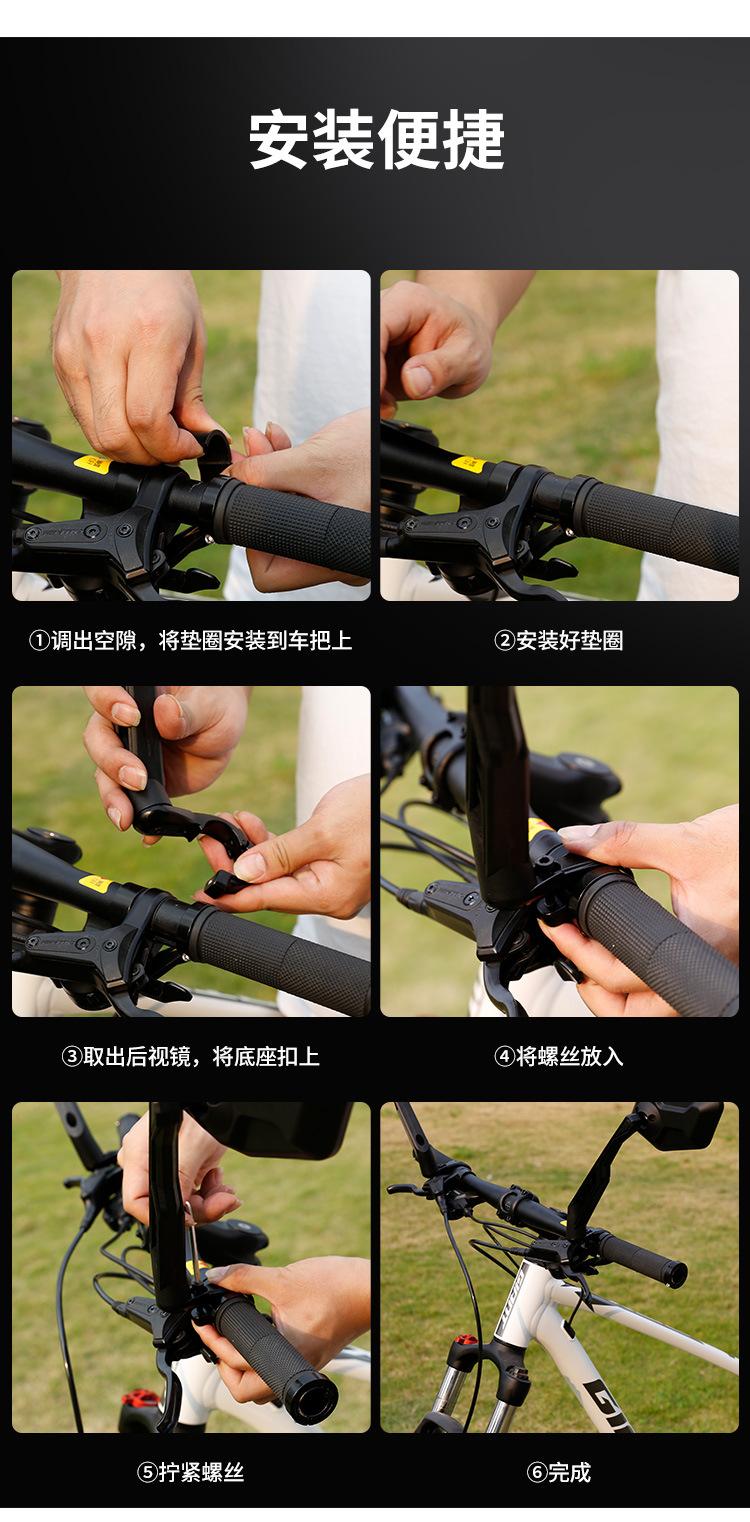 安装便捷

①调出空隙，将垫圈安装到车把上

②安装好垫圈

③取出后视镜，将底座扣上

④将螺丝放入

⑤拧紧螺丝

⑥完成