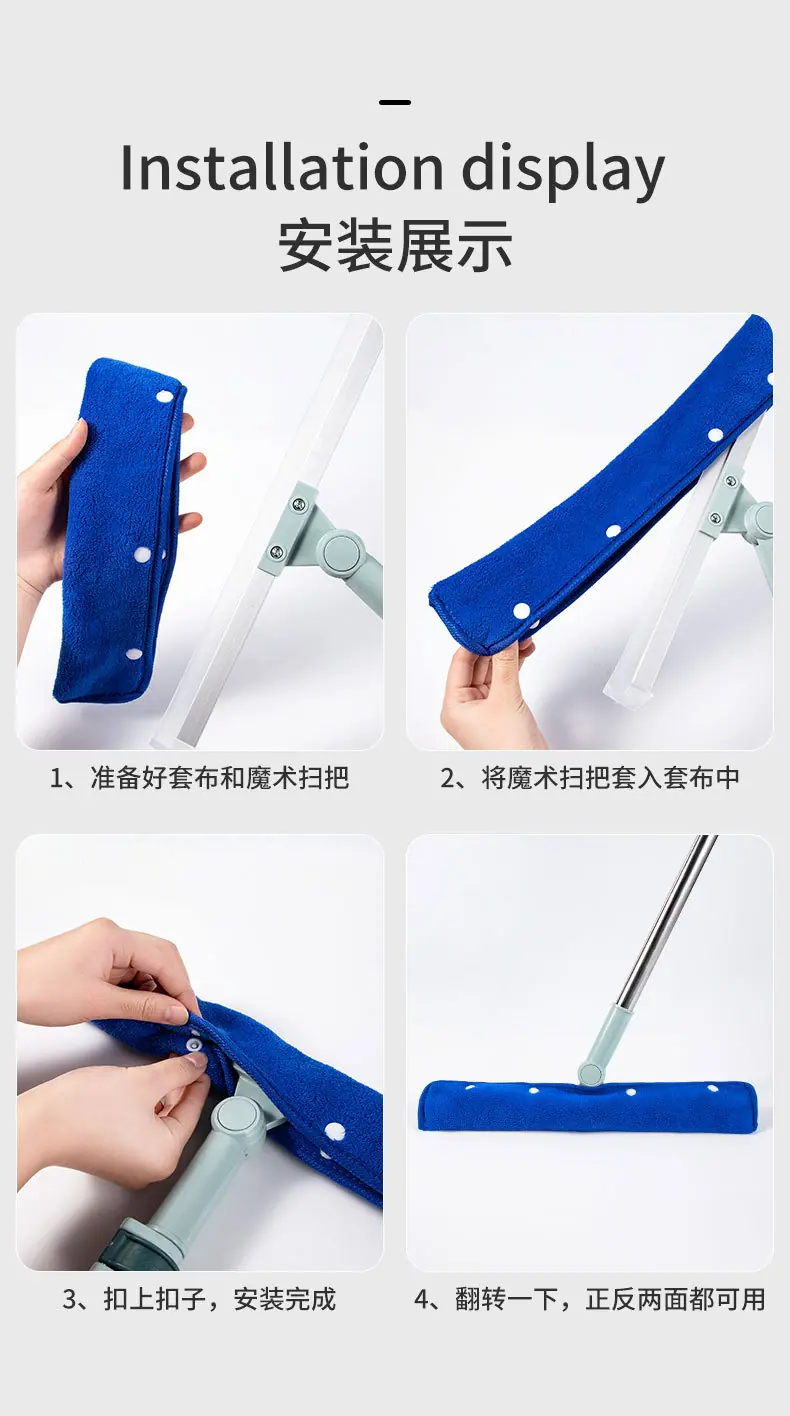 Installation display
安装展示

1、准备好套布和魔术扫把

2、将魔术扫把套入套布中

3、扣上扣子，安装完成

4、翻转一下，正反两面都可用