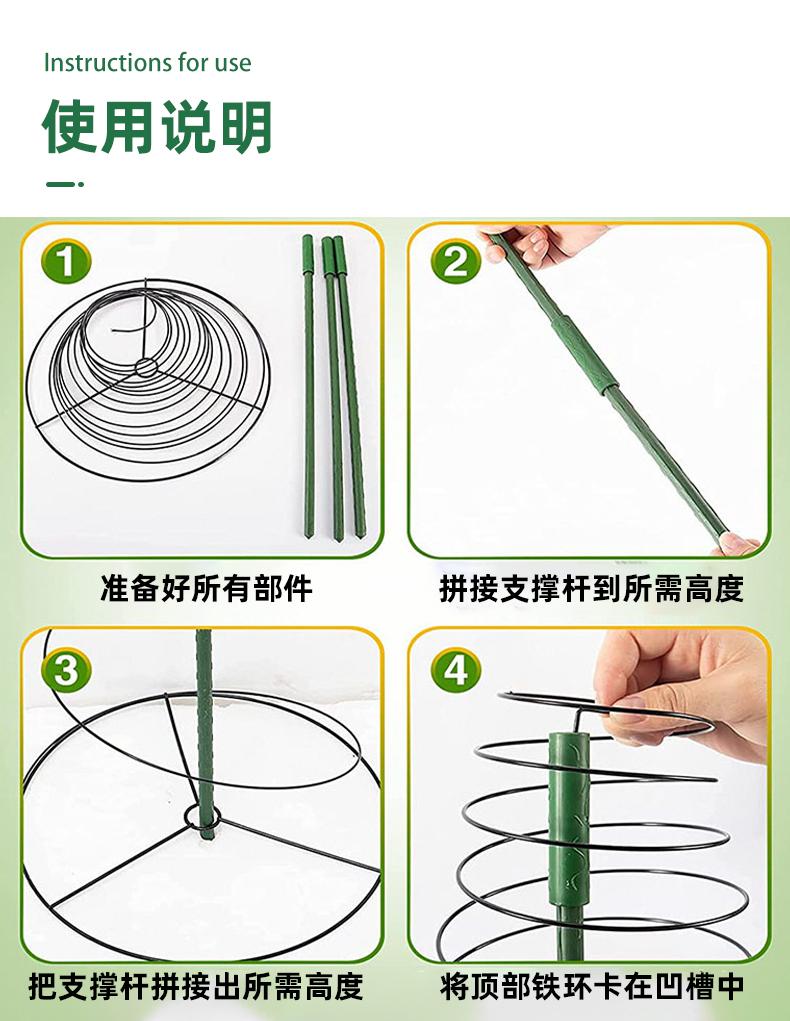 Instructions for use

使用说明

1

准备好所有部件

2

拼接支撑杆到所需高度

3

把支撑杆拼接出所需高度

4

将顶部铁环卡在凹槽中