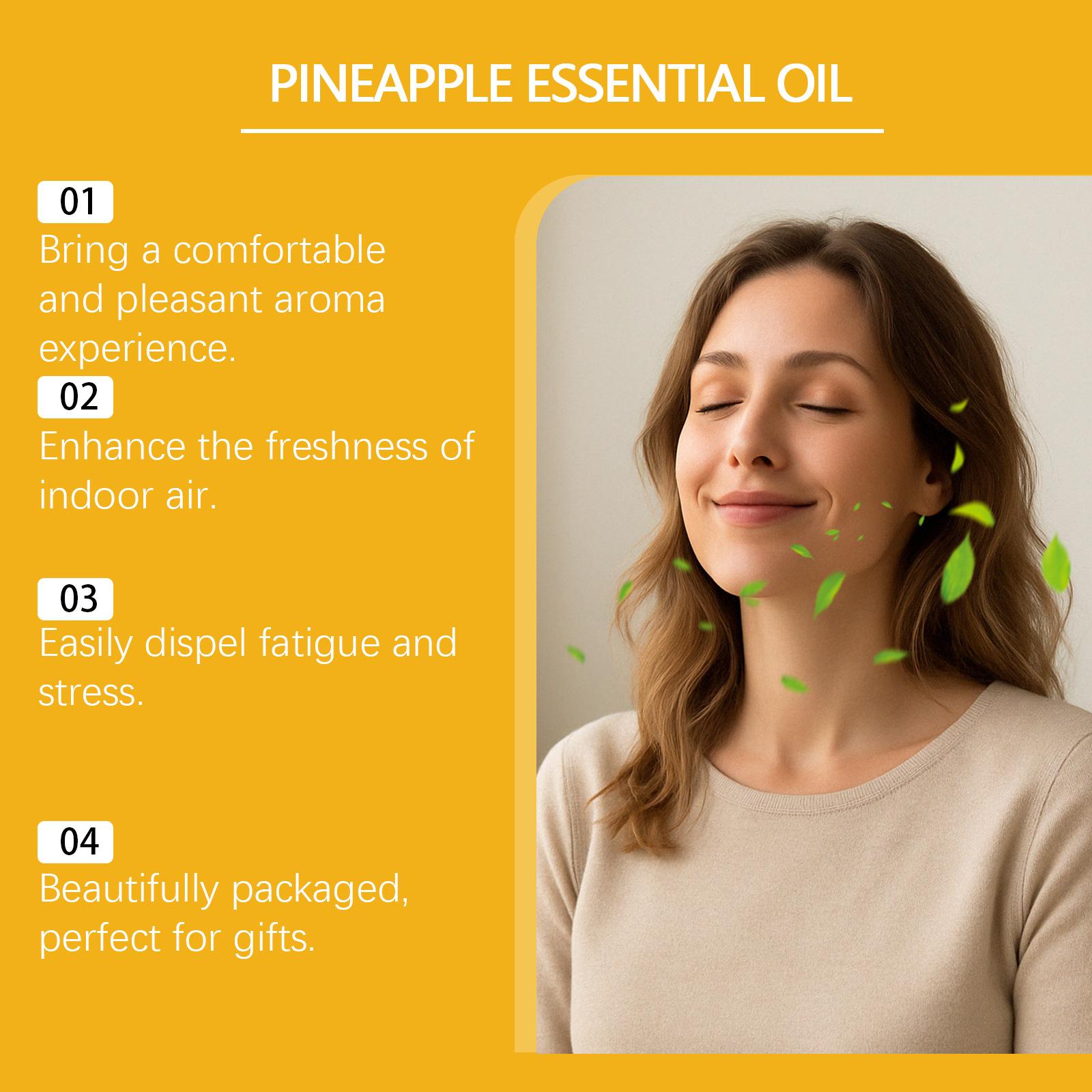 PINEAPPLE ESSENTIAL OIL

01
Bring a comfortable and pleasant aroma experience.

02
Enhance the freshness of indoor air.

03
Easily dispel fatigue and stress.

04
Beautifully packaged, perfect for gifts.