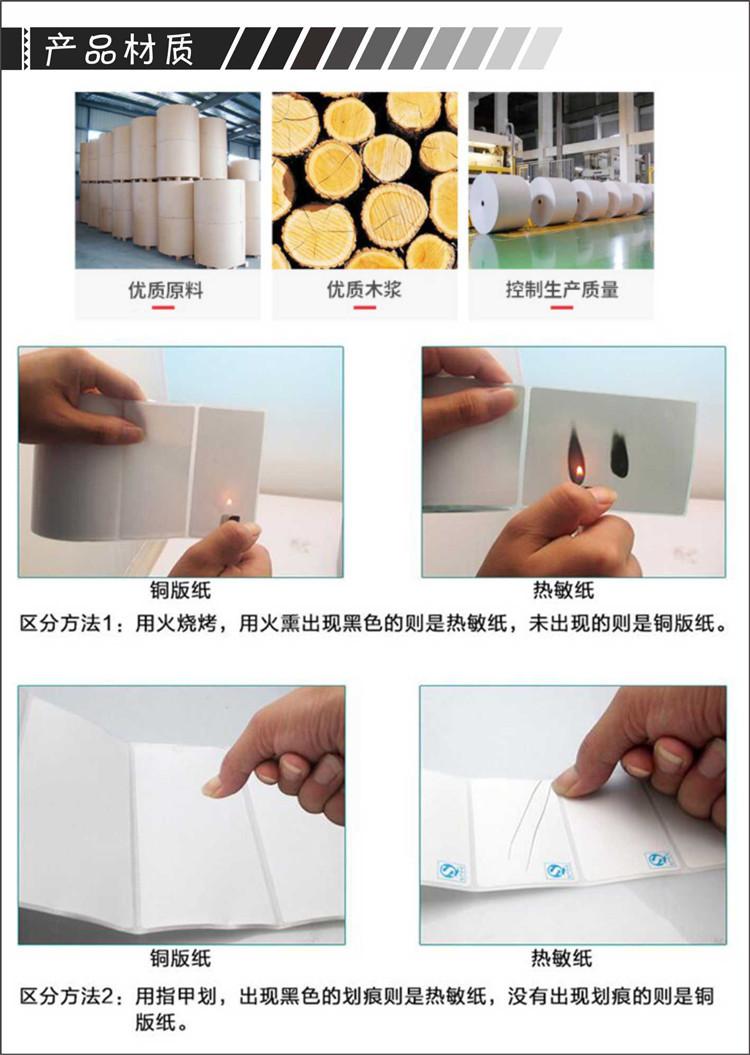 产品材质

优质原料

优质木浆

控制生产质量

铜版纸

热敏纸

区分方法1：用火烧烤，用火熏出现黑色的则是热敏纸，未出现的则是铜版纸。

铜版纸

热敏纸

区分方法2：用指甲划，出现黑色的划痕则是热敏纸，没有出现划痕的则是铜版纸。