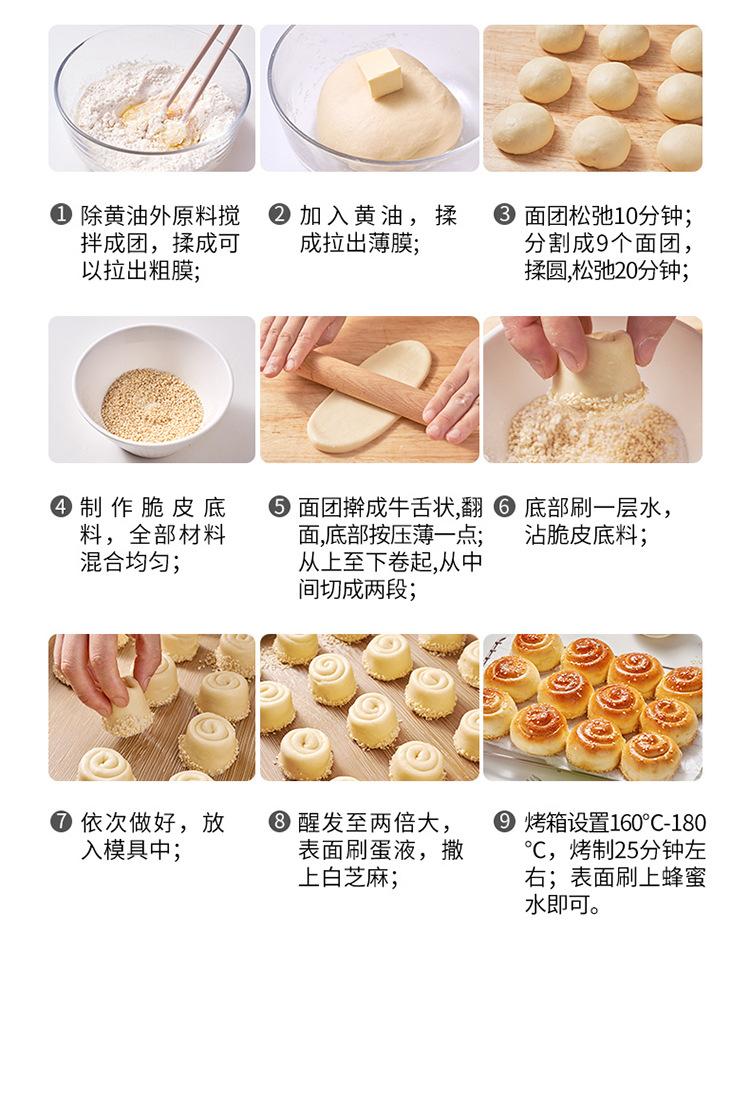 ❶ 除黄油外原料搅拌成团，揉成可以拉出粗膜;

❷ 加入黄油，揉成拉出薄膜;

❸ 面团松弛10分钟；分割成9个面团，揉圆,松弛20分钟;

❹ 制作脆皮底料，全部材料混合均匀;

❺ 面团擀成牛舌状,翻面,底部按压薄一点;从上至下卷起,从中间切成两段;

❻ 底部刷一层水，沾脆皮底料;

❼ 依次做好，放入模具中;

❽ 醒发至两倍大，表面刷蛋液，撒上白芝麻;

❾ 烤箱设置160°C-180°C，烤制25分钟左右；表面刷上蜂蜜水即可。