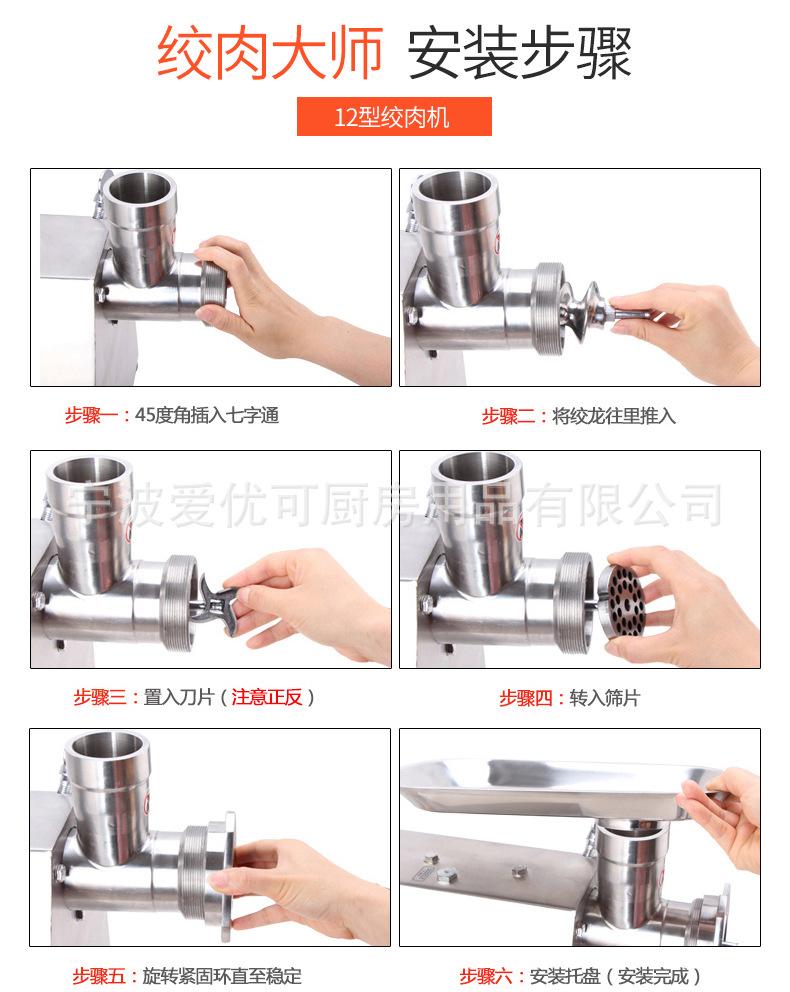 绞肉大师 安装步骤

12型绞肉机

步骤一：45度角插入七字通

步骤二：将绞龙往里推入

宁波爱优可厨房用品有限公司

步骤三：置入刀片（注意正反）

步骤四：转入筛片

步骤五：旋转紧固环直至稳定

步骤六：安装托盘（安装完成）