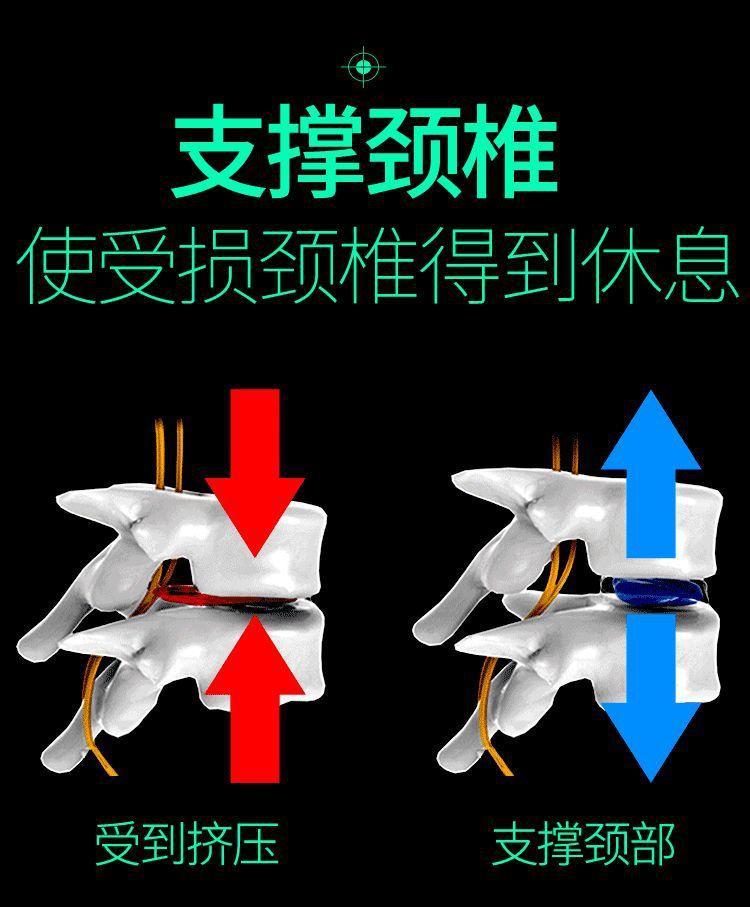 支撑颈椎
使受损颈椎得到休息

受到挤压

支撑颈部