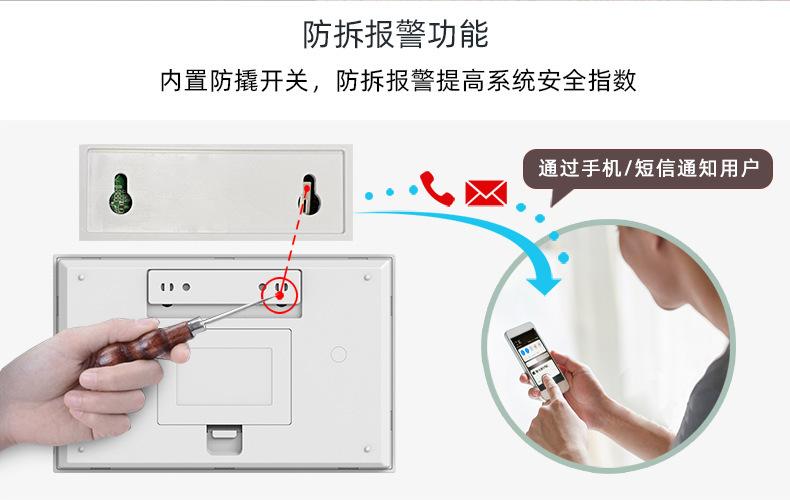 防拆报警功能

内置防撬开关，防拆报警提高系统安全指数

通过手机/短信通知用户