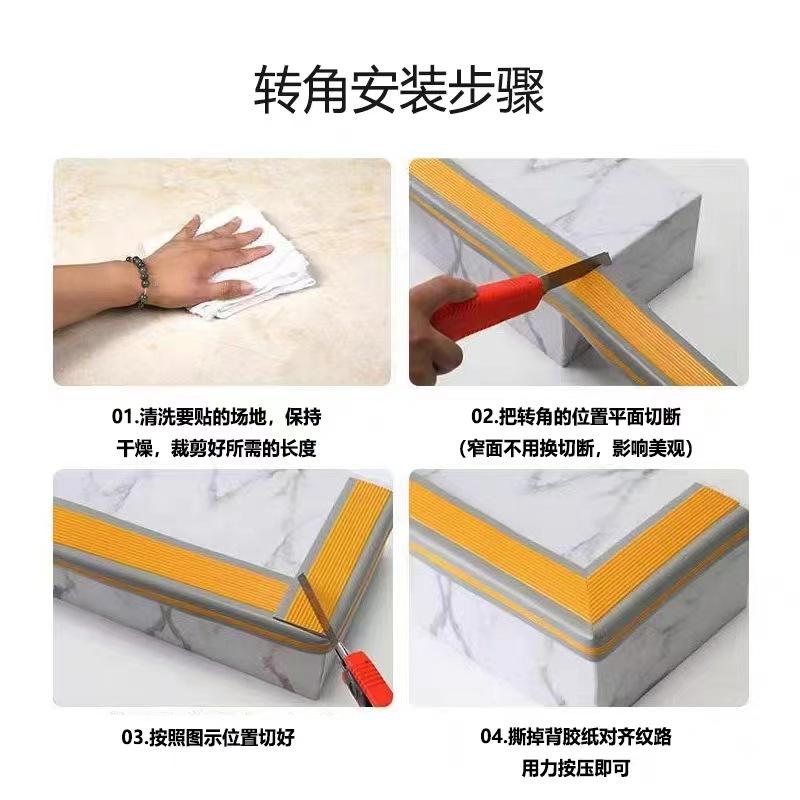 转角安装步骤

01.清洗要贴的场地，保持干燥，裁剪好所需的长度

02.把转角的位置平面切断（窄面不用换切断，影响美观）

03.按照图示位置切好

04.撕掉背胶纸对齐纹路用力按压即可