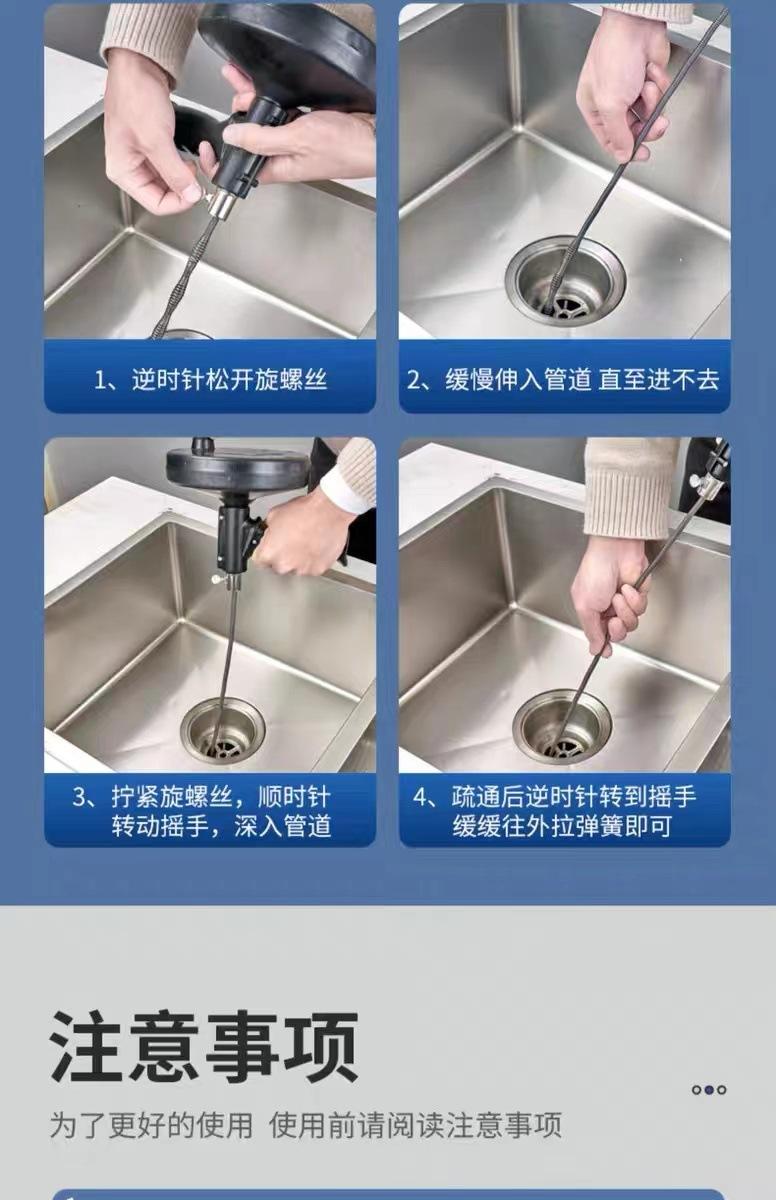 1、逆时针松开旋螺丝

2、缓慢伸入管道 直至进不去

3、拧紧旋螺丝，顺时针转动摇手，深入管道

4、疏通后逆时针转到摇手缓缓往外拉弹簧即可

注意事项

为了更好的使用 使用前请阅读注意事项