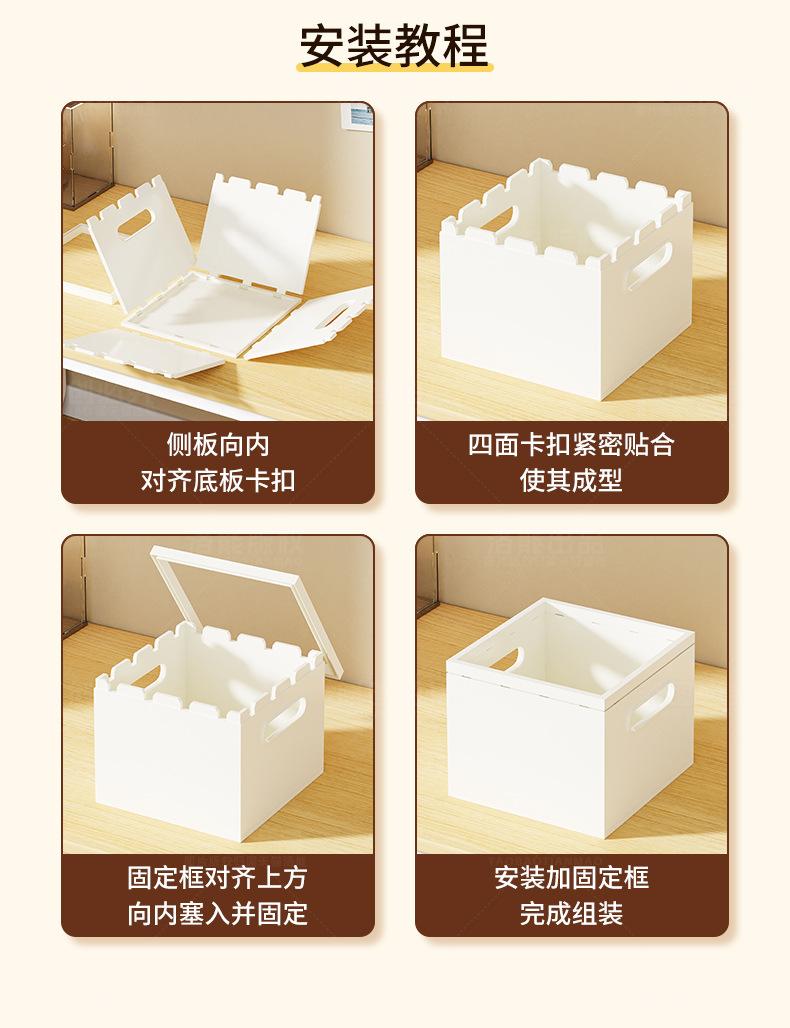 安装教程

侧板向内
对齐底板卡扣

四面卡扣紧密贴合
使其成型

固定框对齐上方
向内塞入并固定

安装加固定框
完成组装