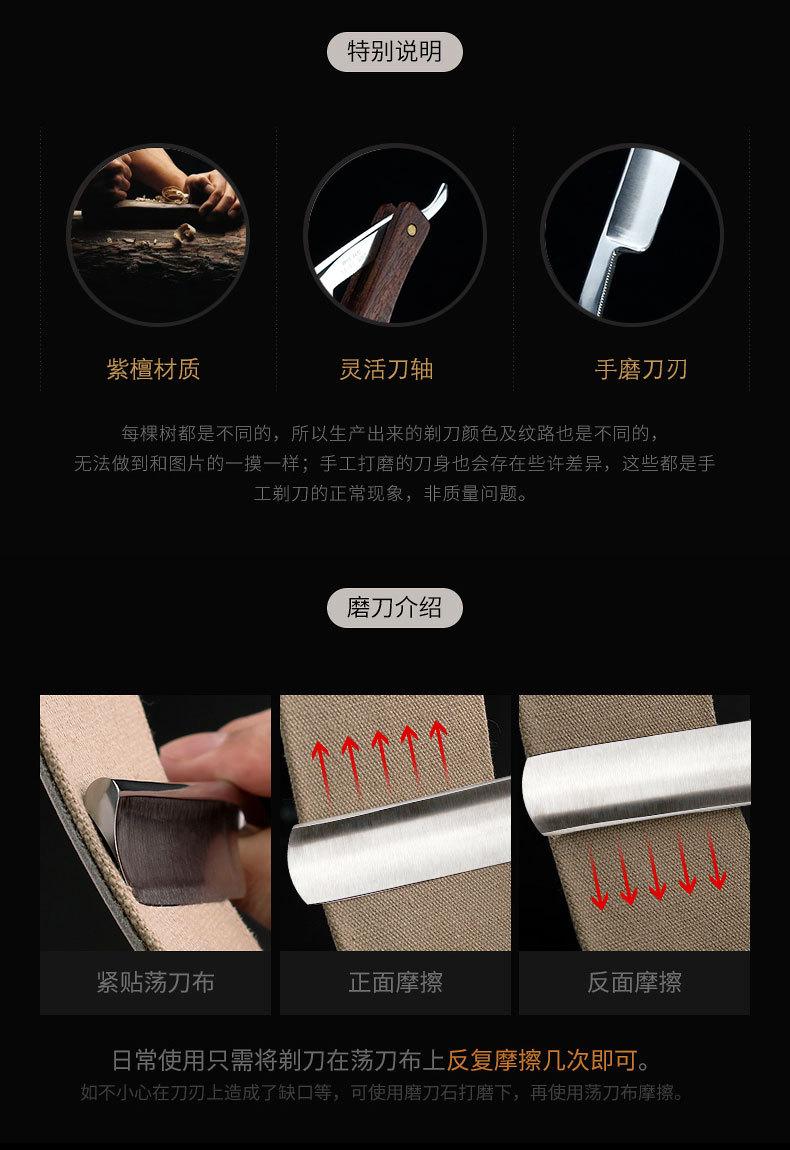 特别说明

紫檀材质

灵活刀轴

手磨刀刃

每棵树都是不同的，所以生产出来的剃刀颜色及纹路也是不同的，无法做到和图片的一摸一样；手工打磨的刀身也会存在些许差异，这些都是手工剃刀的正常现象，非质量问题。

磨刀介绍

紧贴荡刀布

正面摩擦

反面摩擦

日常使用只需将剃刀在荡刀布上反复摩擦几次即可。

如不小心在刀刃上造成了缺口等，可使用磨刀石打磨下，再使用荡刀布摩擦。