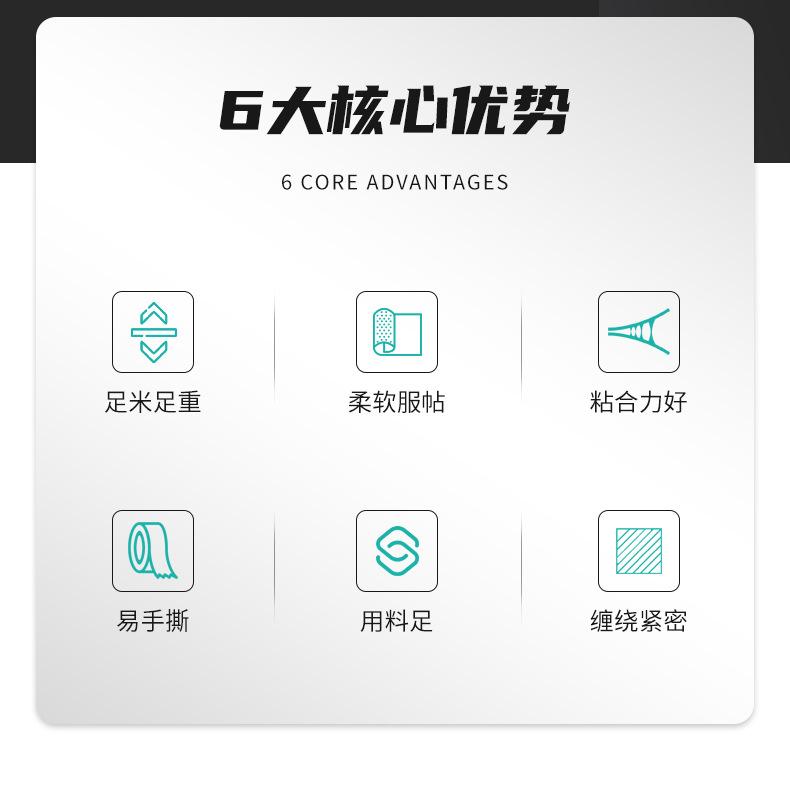 6大核心优势

6 CORE ADVANTAGES

足米足重

柔软服帖

粘合力好

易手撕

用料足

缠绕紧密