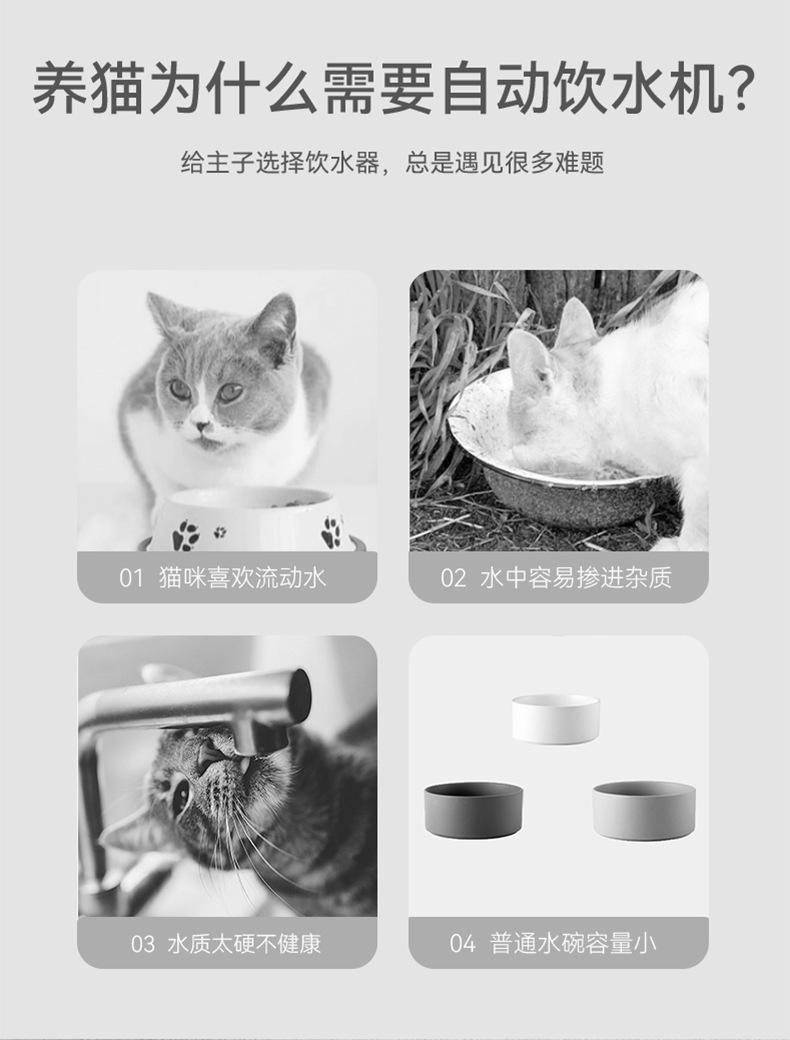 养猫为什么需要自动饮水机?

给主子选择饮水器，总是遇见很多难题

01 猫咪喜欢流动水

02 水中容易掺进杂质

03 水质太硬不健康

04 普通水碗容量小