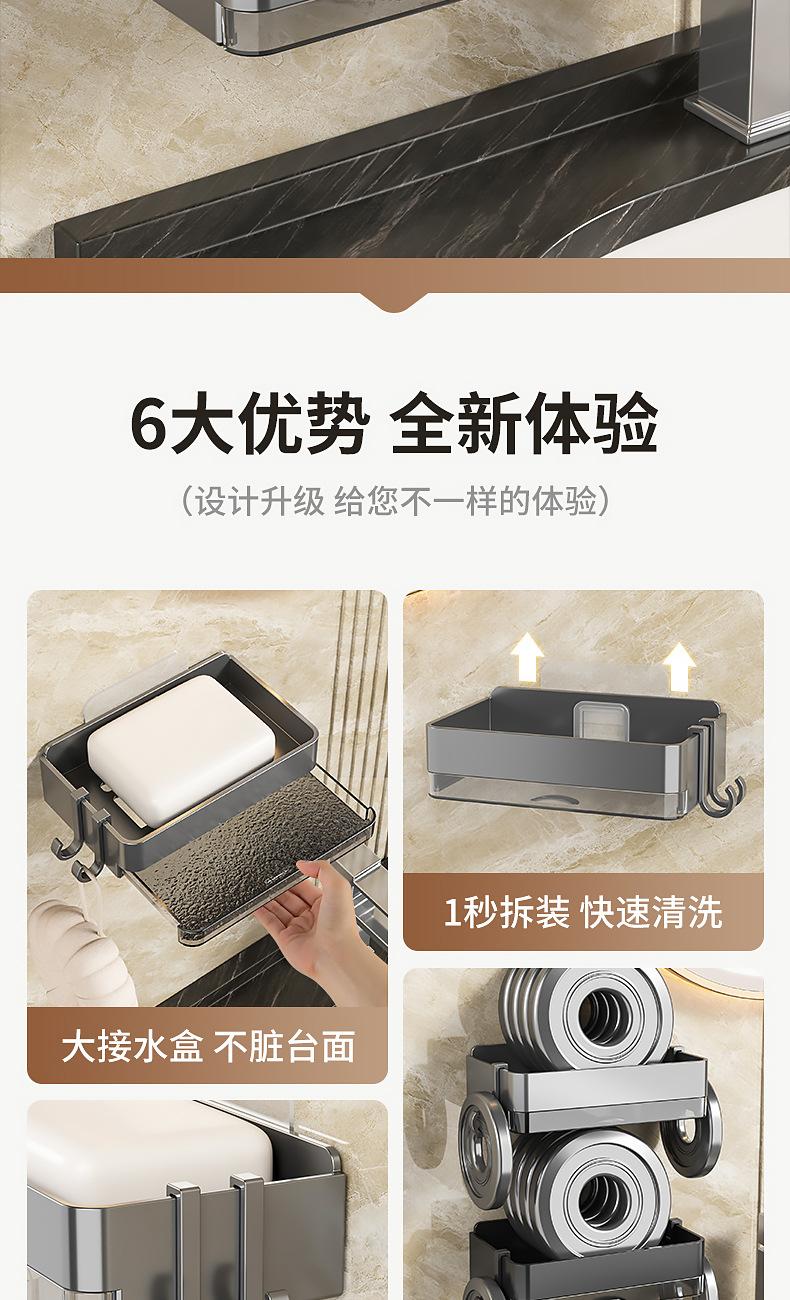 6大优势 全新体验

（设计升级 给您不一样的体验）

大接水盒 不脏台面

1秒拆装 快速清洗