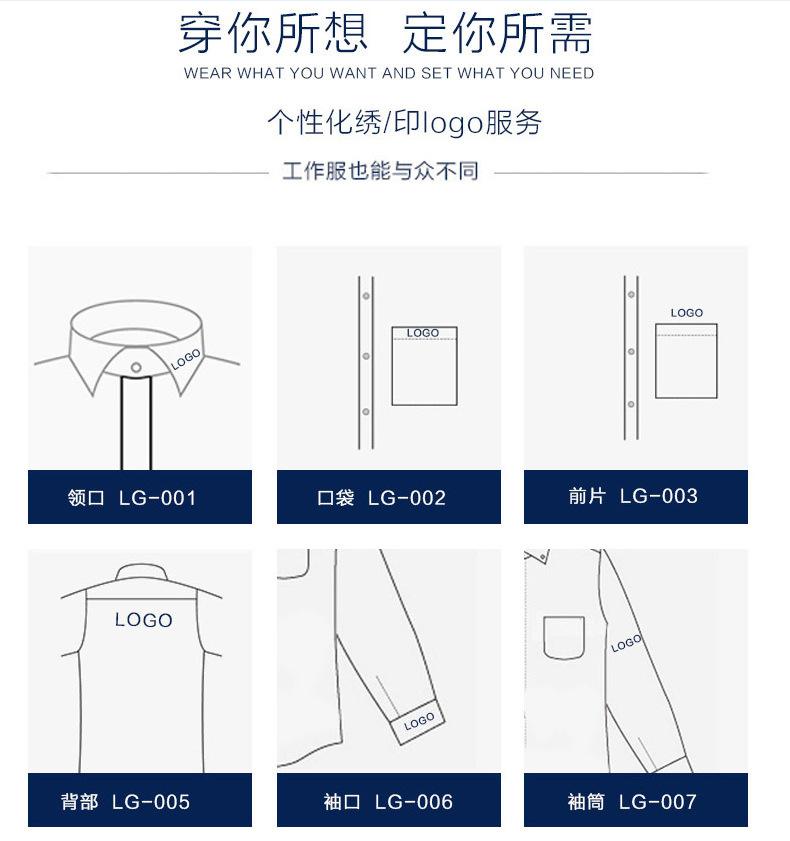 穿你所想 定你所需
WEAR WHAT YOU WANT AND SET WHAT YOU NEED

个性化绣/印logo服务

工作服也能与众不同

LOGO
领口 LG-001

LOGO
口袋 LG-002

LOGO
前片 LG-003

LOGO
背部 LG-005

LOGO
袖口 LG-006

LOGO
袖筒 LG-007