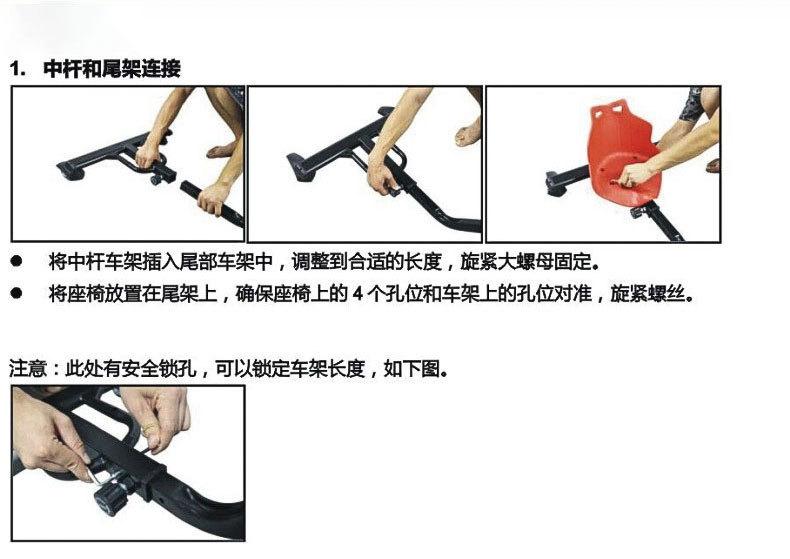 1. 中杆和尾架连接

● 将中杆车架插入尾部车架中，调整到合适的长度，旋紧大螺母固定。
● 将座椅放置在尾架上，确保座椅上的 4 个孔位和车架上的孔位对准，旋紧螺丝。

注意：此处有安全锁孔，可以锁定车架长度，如下图。