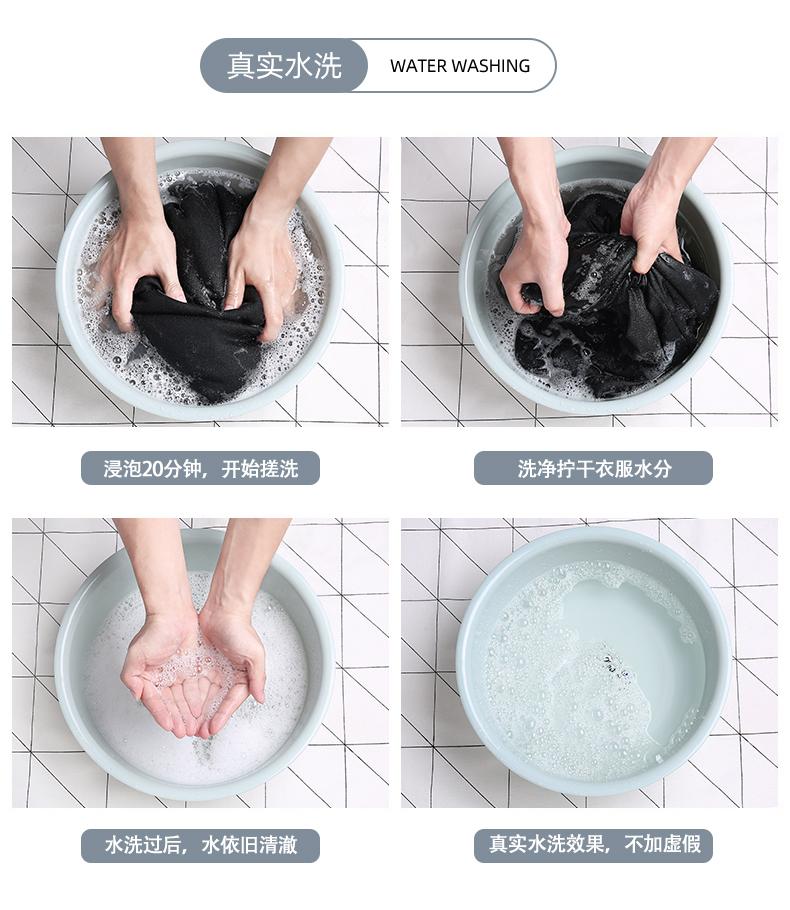 真实水洗 WATER WASHING

浸泡20分钟，开始搓洗

洗净拧干衣服水分

水洗过后，水依旧清澈

真实水洗效果，不加虚假