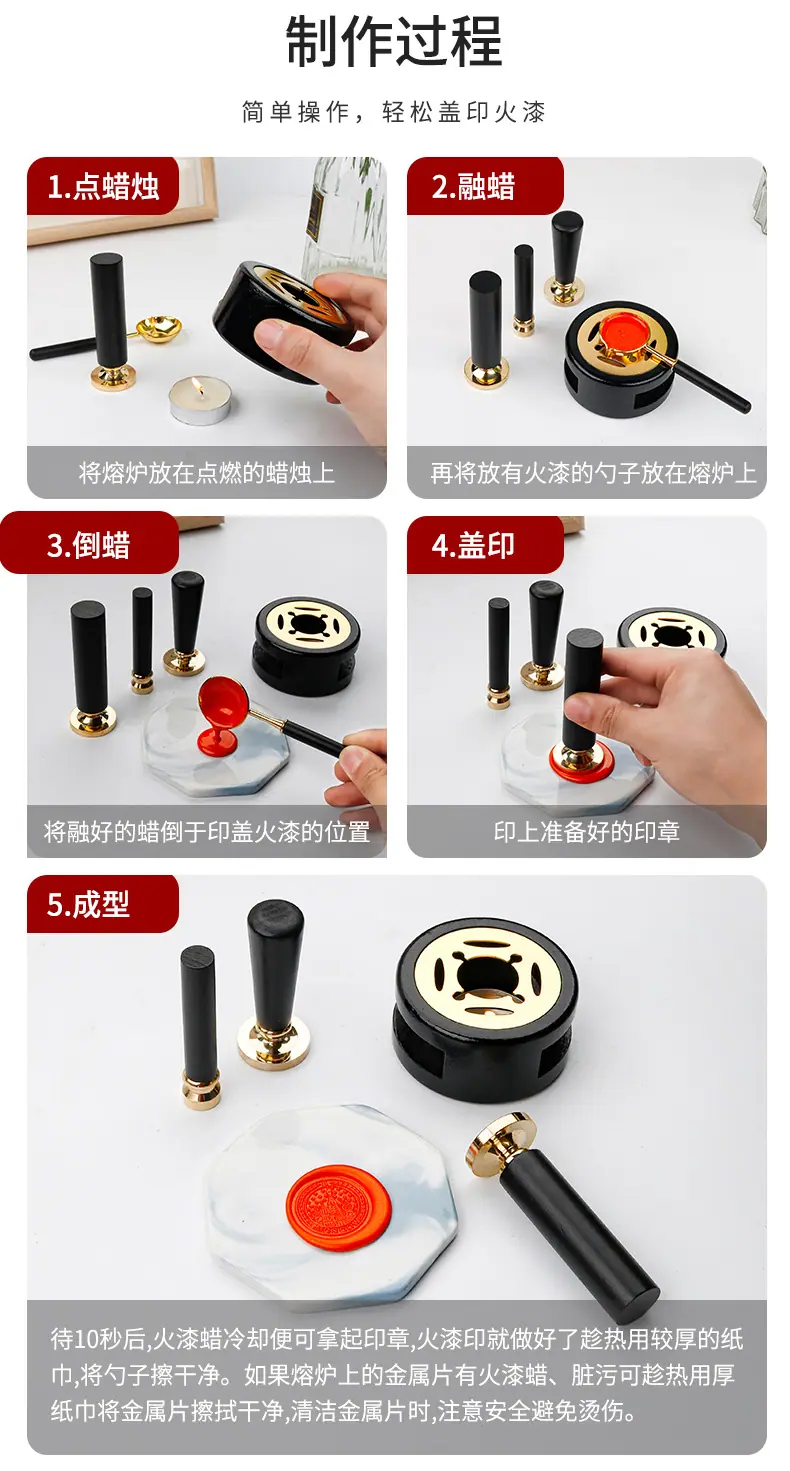 制作过程

简单操作，轻松盖印火漆

1.点蜡烛

将熔炉放在点燃的蜡烛上

2.融蜡

再将放有火漆的勺子放在熔炉上

3.倒蜡

将融好的蜡倒于印盖火漆的位置

4.盖印

印上准备好的印章

5.成型

待10秒后,火漆蜡冷却便可拿起印章,火漆印就做好了趁热用较厚的纸巾,将勺子擦干净。如果熔炉上的金属片有火漆蜡、脏污可趁热用厚纸巾将金属片擦拭干净,清洁金属片时,注意安全避免烫伤。