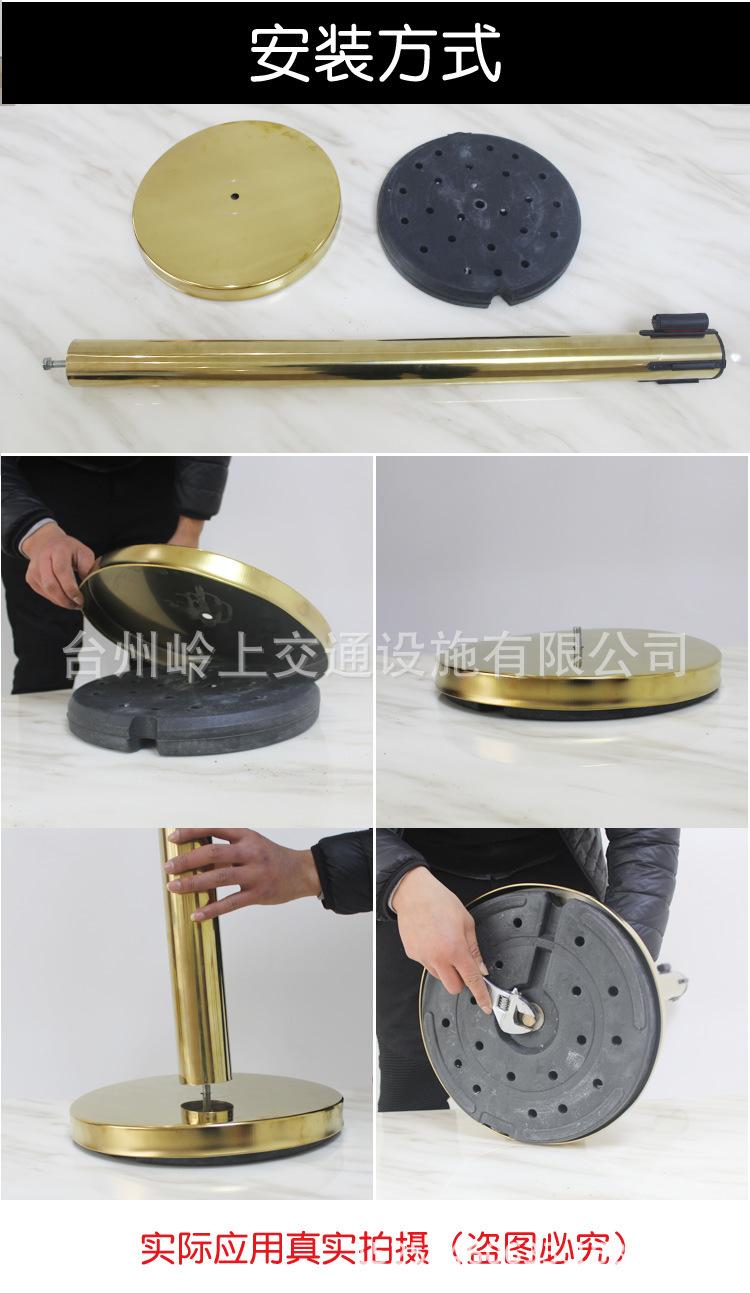 安装方式

台州岭上交通设施有限公司

实际应用真实拍摄（盗图必究）