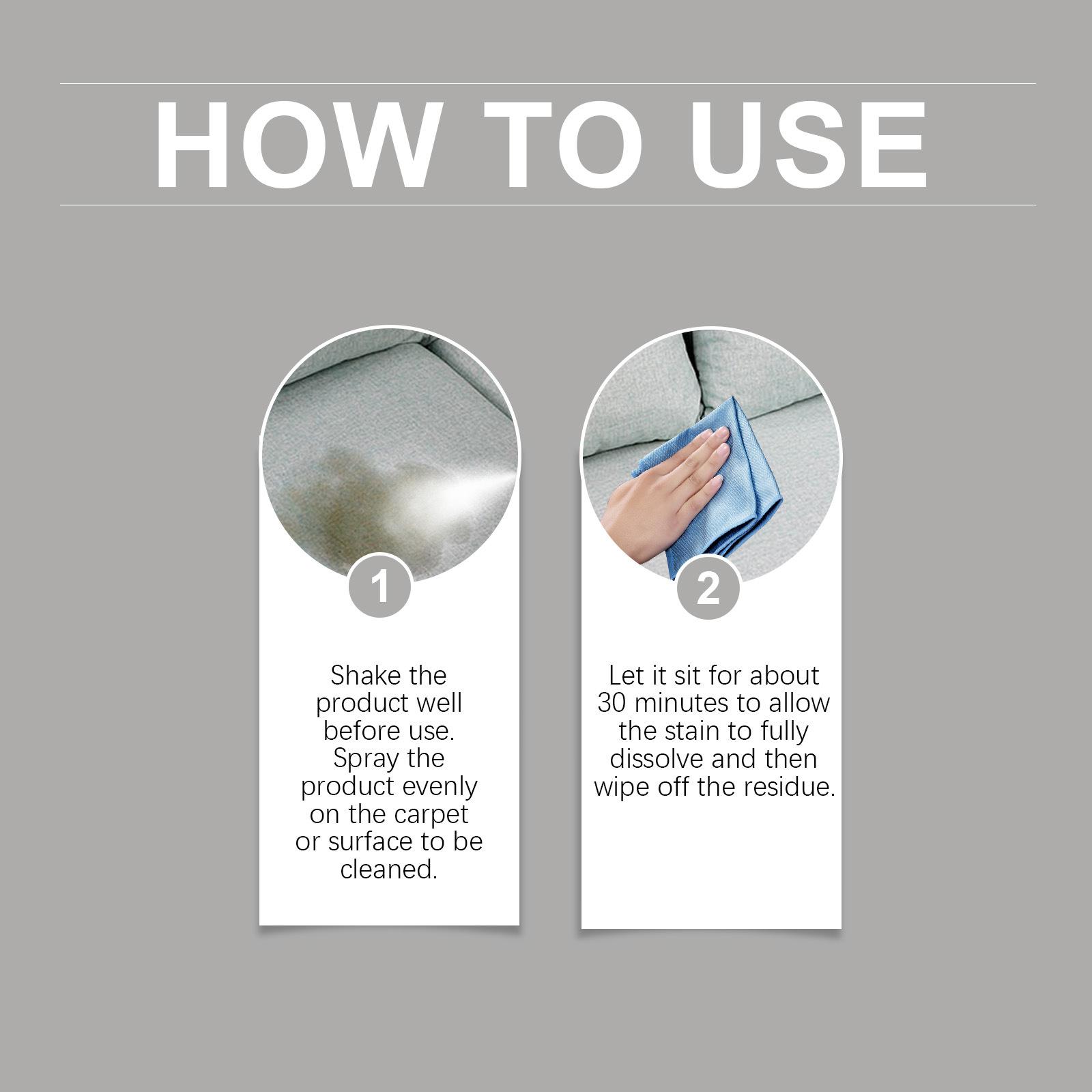 HOW TO USE

1

Shake the product well before use. Spray the product evenly on the carpet or surface to be cleaned.

2

Let it sit for about 30 minutes to allow the stain to fully dissolve and then wipe off the residue.