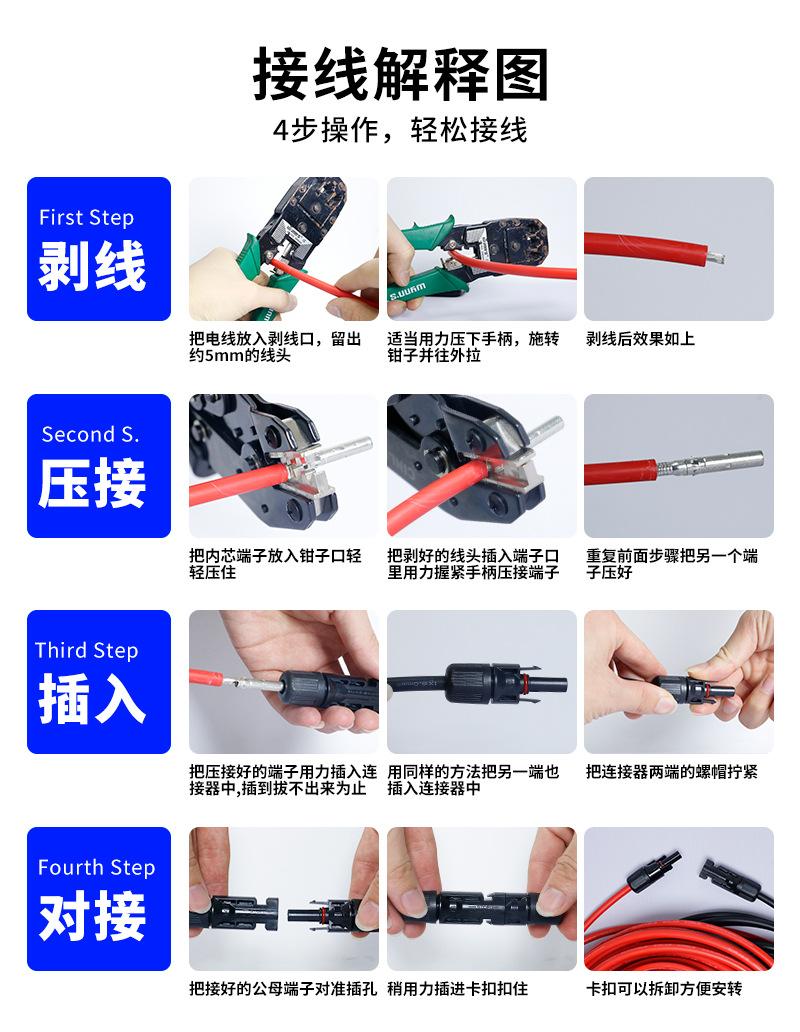 接线解释图

4步操作，轻松接线

First Step
剥线

把电线放入剥线口，留出约5mm的线头

适当用力压下手柄，施转钳子并往外拉

剥线后效果如上

Second S.
压接

把内芯端子放入钳子口轻轻压住

把剥好的线头插入端子口里用力握紧手柄压接端子

重复前面步骤把另一个端子压好

Third Step
插入

把压接好的端子用力插入连接器中,插到拔不出来为止

用同样的方法把另一端也插入连接器中

把连接器两端的螺帽拧紧

Fourth Step
对接

把接好的公母端子对准插孔

稍用力插进卡扣扣住

卡扣可以拆卸方便安转